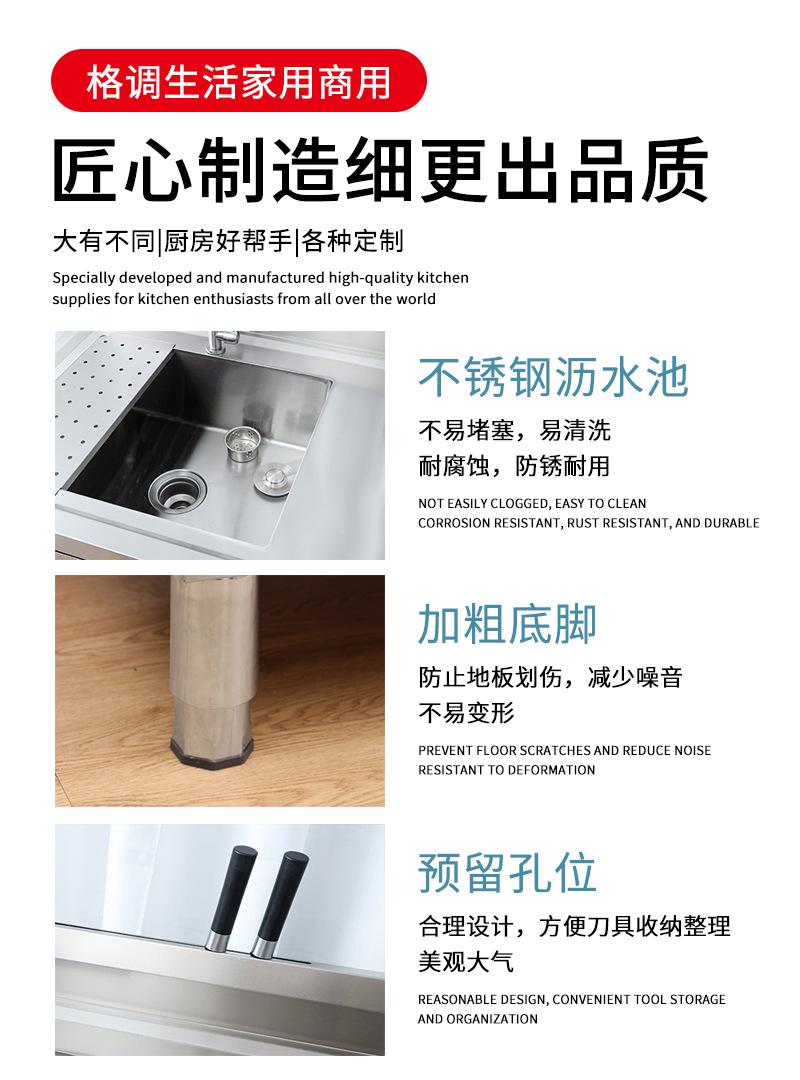 格调生活家用商用

匠心制造细更出品质

大有不同|厨房好帮手|各种定制

Specially developed and manufactured high-quality kitchen supplies for kitchen enthusiasts from all over the world

不锈钢沥水池

不易堵塞，易清洗
耐腐蚀，防锈耐用

NOT EASILY CLOGGED, EASY TO CLEAN
CORROSION RESISTANT, RUST RESISTANT, AND DURABLE

加粗底脚

防止地板划伤，减少噪音
不易变形

PREVENT FLOOR SCRATCHES AND REDUCE NOISE
RESISTANT TO DEFORMATION

预留孔位

合理设计，方便刀具收纳整理
美观大气

REASONABLE DESIGN, CONVENIENT TOOL STORAGE AND ORGANIZATION