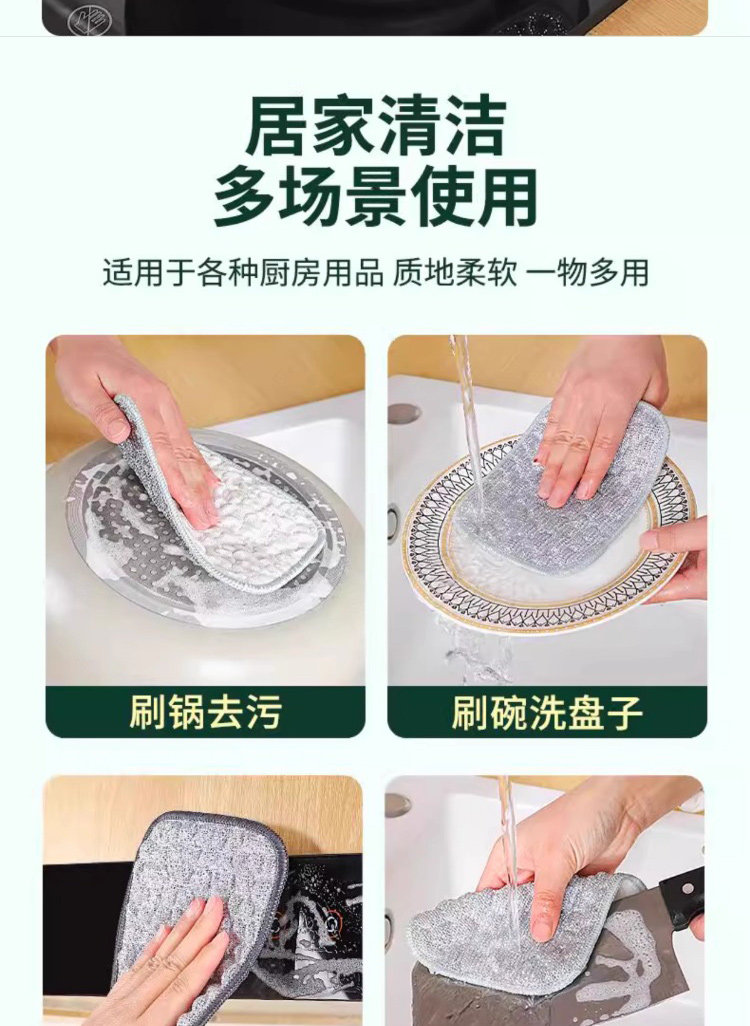 居家清洁
多场景使用

适用于各种厨房用品 质地柔软 一物多用

刷锅去污

刷碗洗盘子