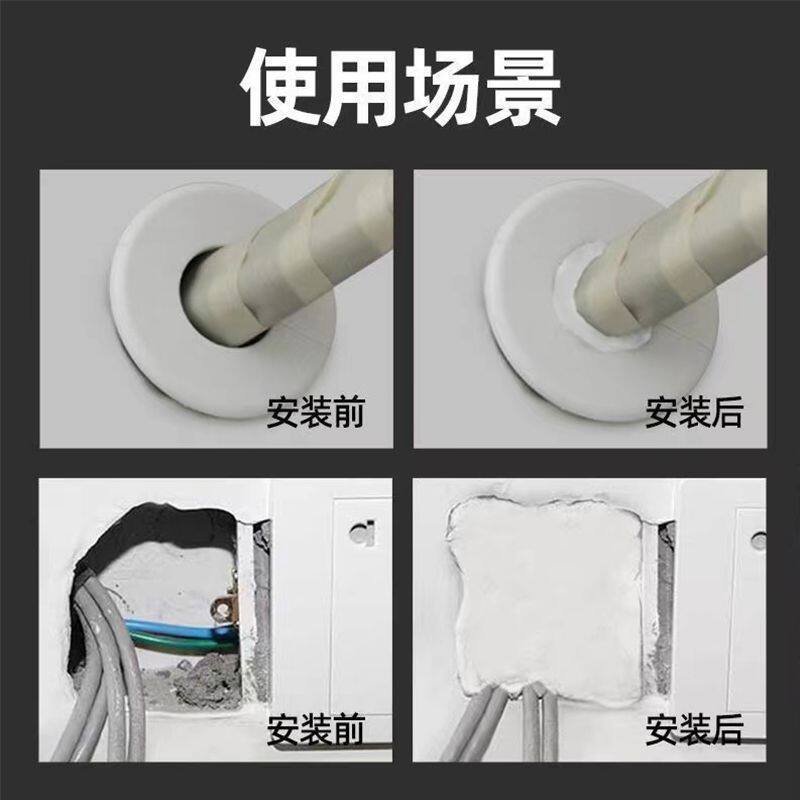 使用场景

安装前

安装后

安装前

安装后