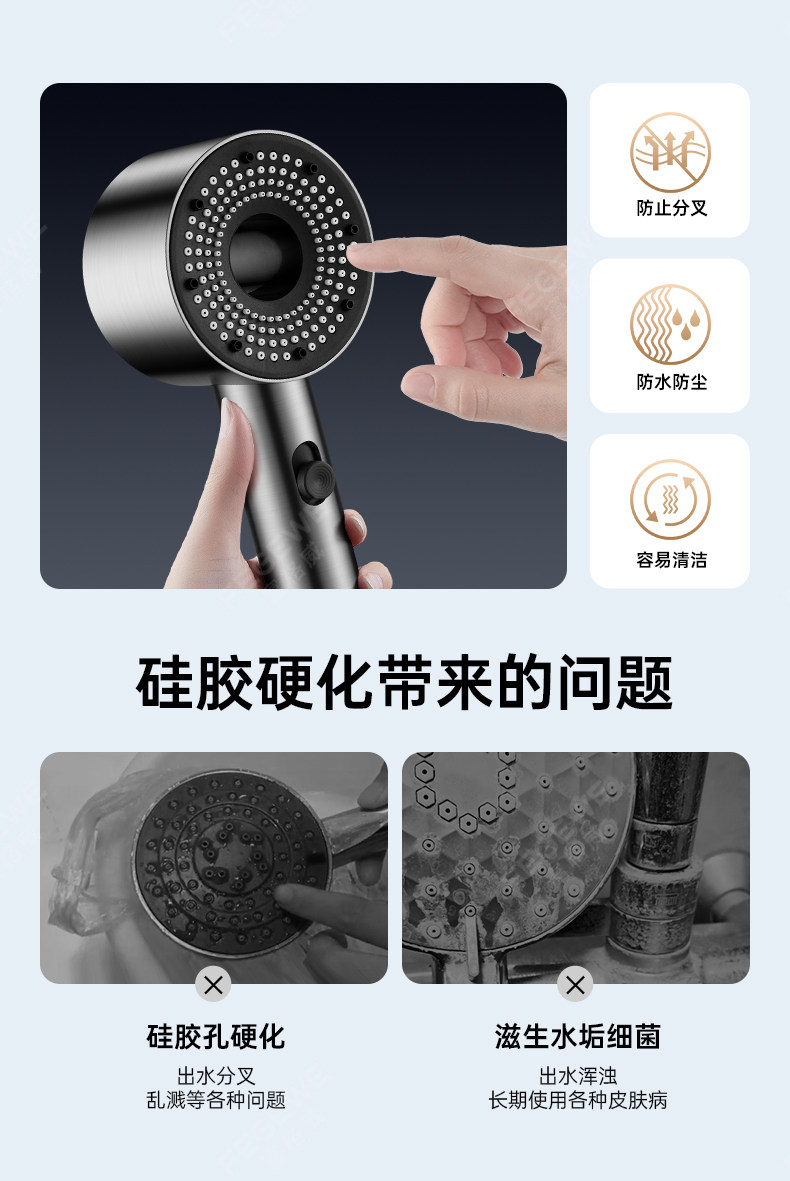 防止分叉

防水防尘

容易清洁

硅胶硬化带来的问题

硅胶孔硬化

出水分叉
乱溅等各种问题

滋生水垢细菌

出水浑浊
长期使用各种皮肤病