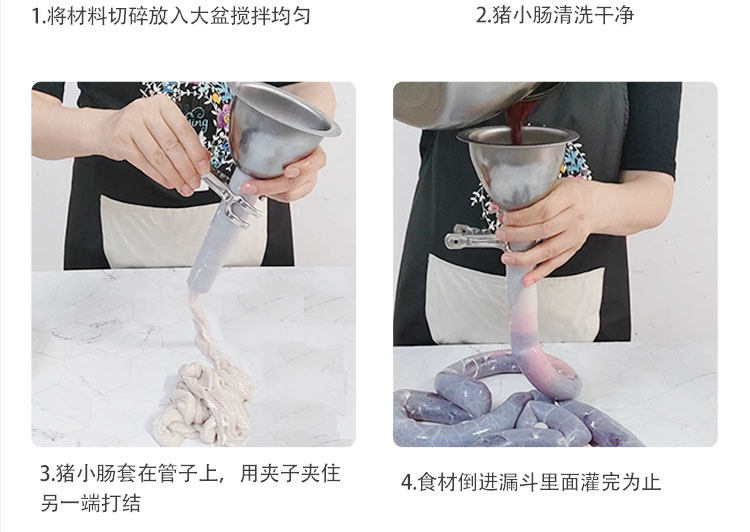 1.将材料切碎放入大盆搅拌均匀

2.猪小肠清洗干净

3.猪小肠套在管子上，用夹子夹住另一端打结

4.食材倒进漏斗里面灌完为止