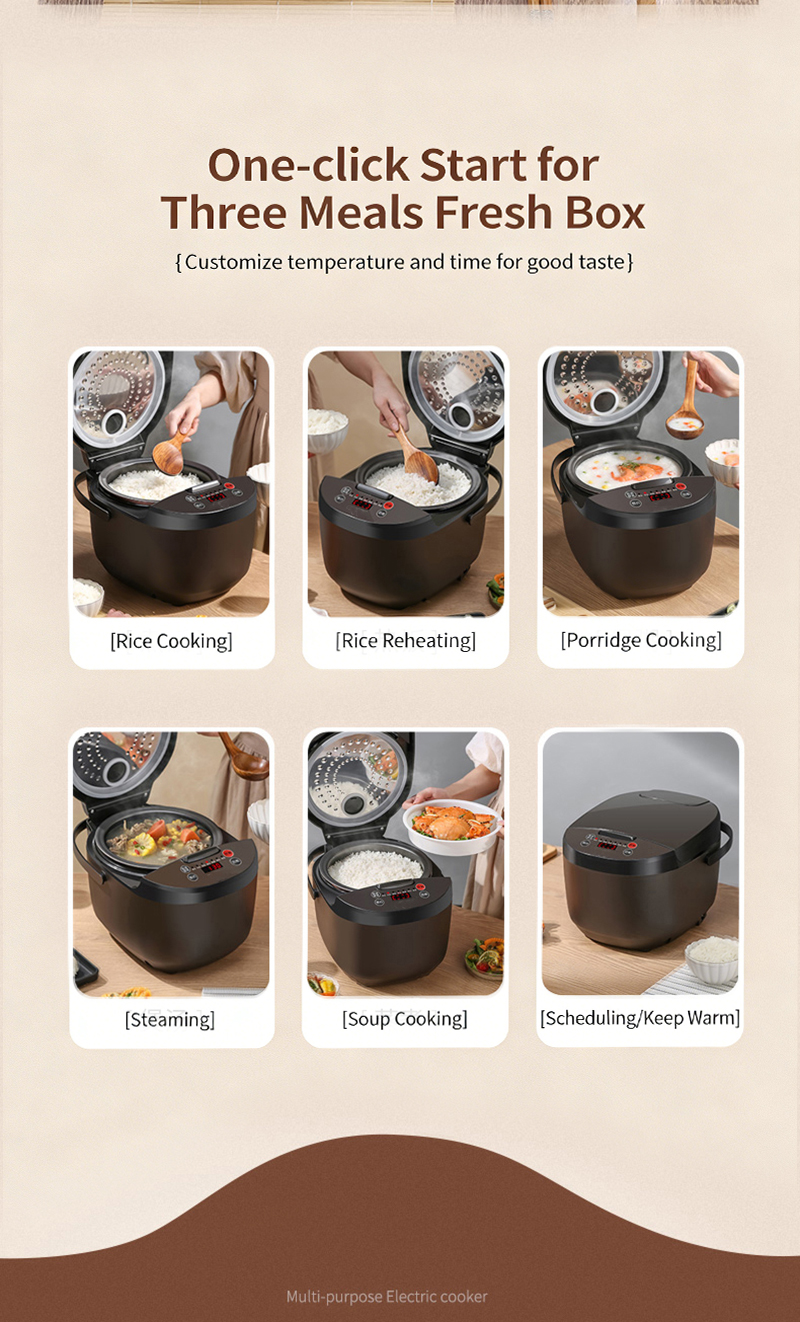 One-click Start for Three Meals Fresh Box

{Customize temperature and time for good taste}

[Rice Cooking]

[Rice Reheating]

[Porridge Cooking]

[Steaming]

[Soup Cooking]

[Scheduling/Keep Warm]

Multi-purpose Electric cooker