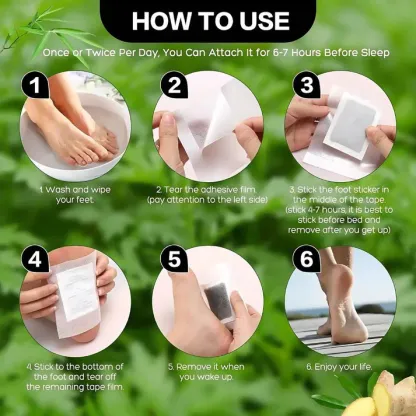 HOW TO USE

Once or Twice Per Day, You Can Attach It for 6-7 Hours Before Sleep

1

1. Wash and wipe your feet.

2

2. Tear the adhesive film. (pay attention to the left side)

3

3. Stick the foot sticker in the middle of the tape. (stick 4-7 hours, it is best to stick before bed and remove after you get up)

4

4. Stick to the bottom of the foot and tear off the remaining tape film.

5

5. Remove it when you wake up.

6

6. Enjoy your life.