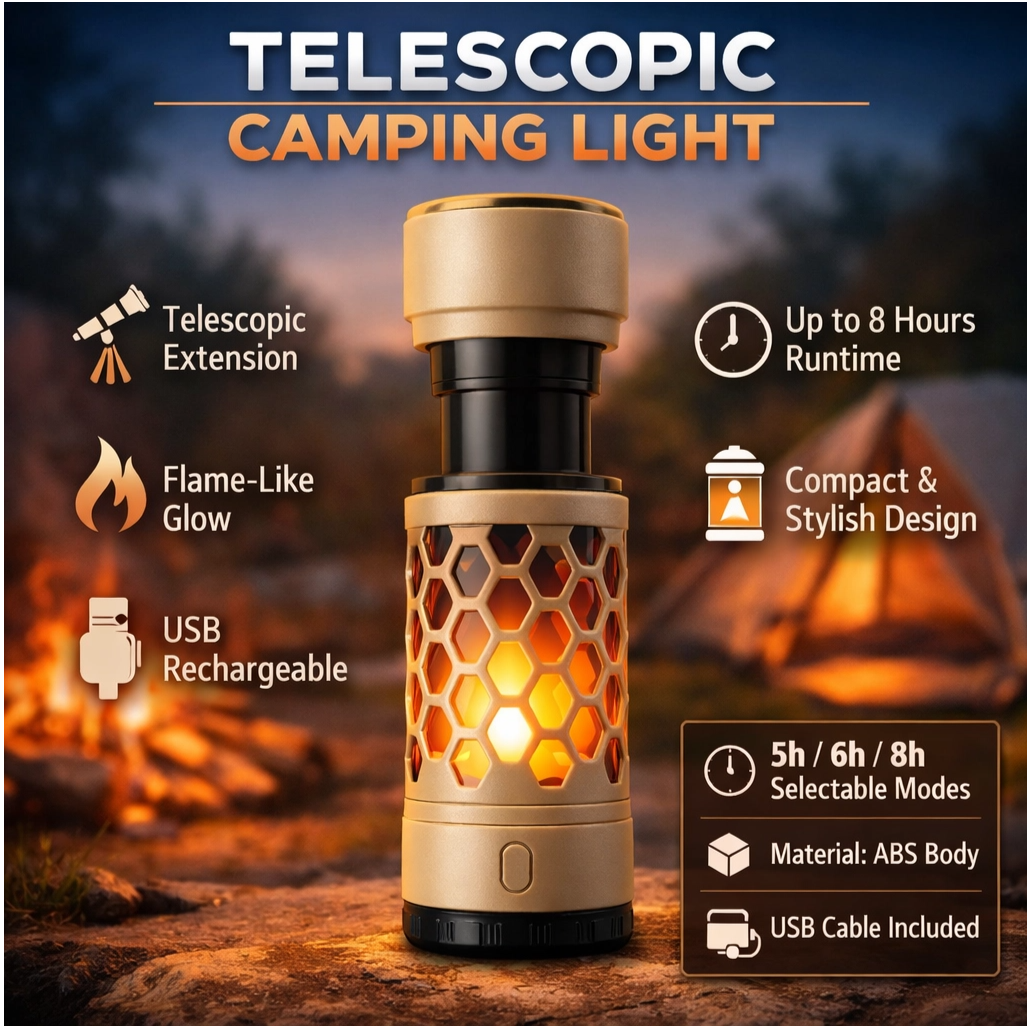 TELESCOPIC
CAMPING LIGHT

Telescopic Extension

Flame-Like Glow

USB Rechargeable

Up to 8 Hours Runtime

Compact & Stylish Design

5h / 6h / 8h
Selectable Modes

Material: ABS Body

USB Cable Included