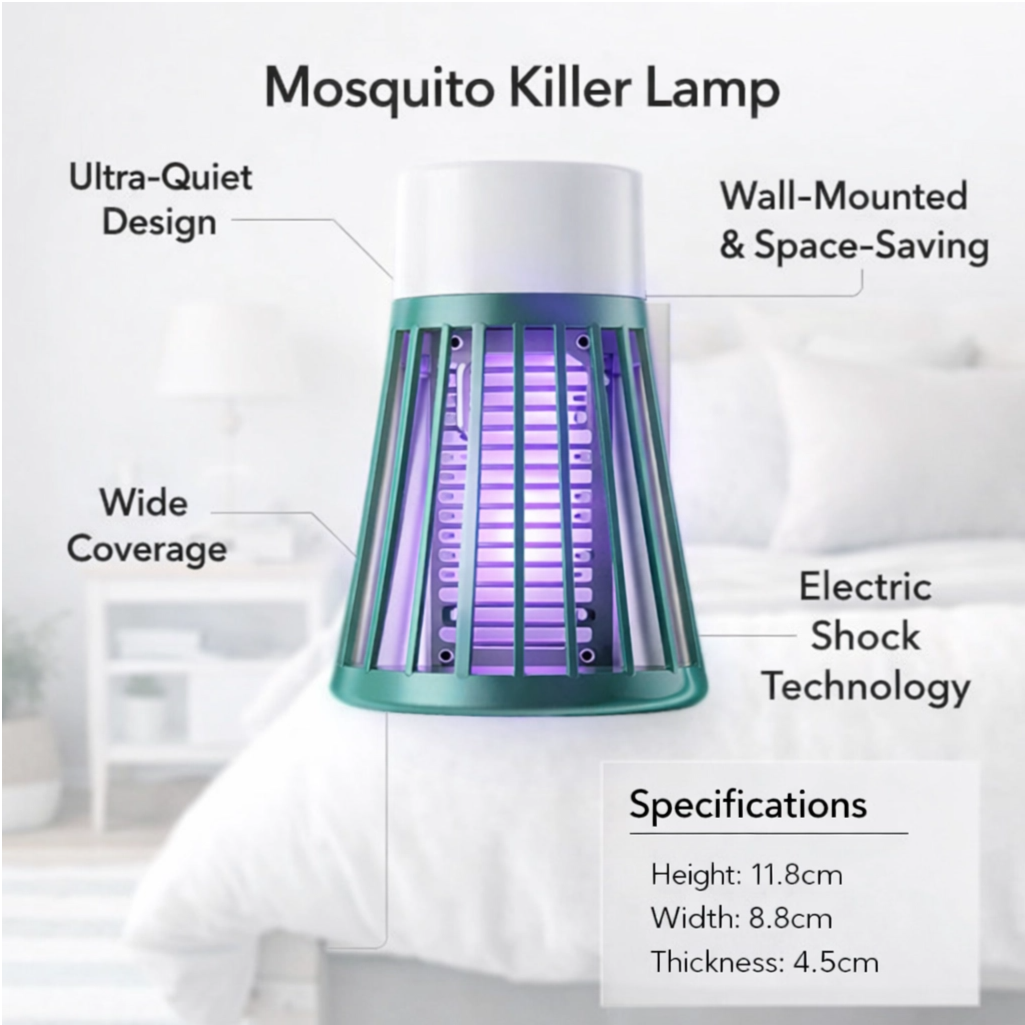 Mosquito Killer Lamp

Ultra-Quiet Design

Wall-Mounted & Space-Saving

Wide Coverage

Electric Shock Technology

Specifications

Height: 11.8cm
Width: 8.8cm
Thickness: 4.5cm