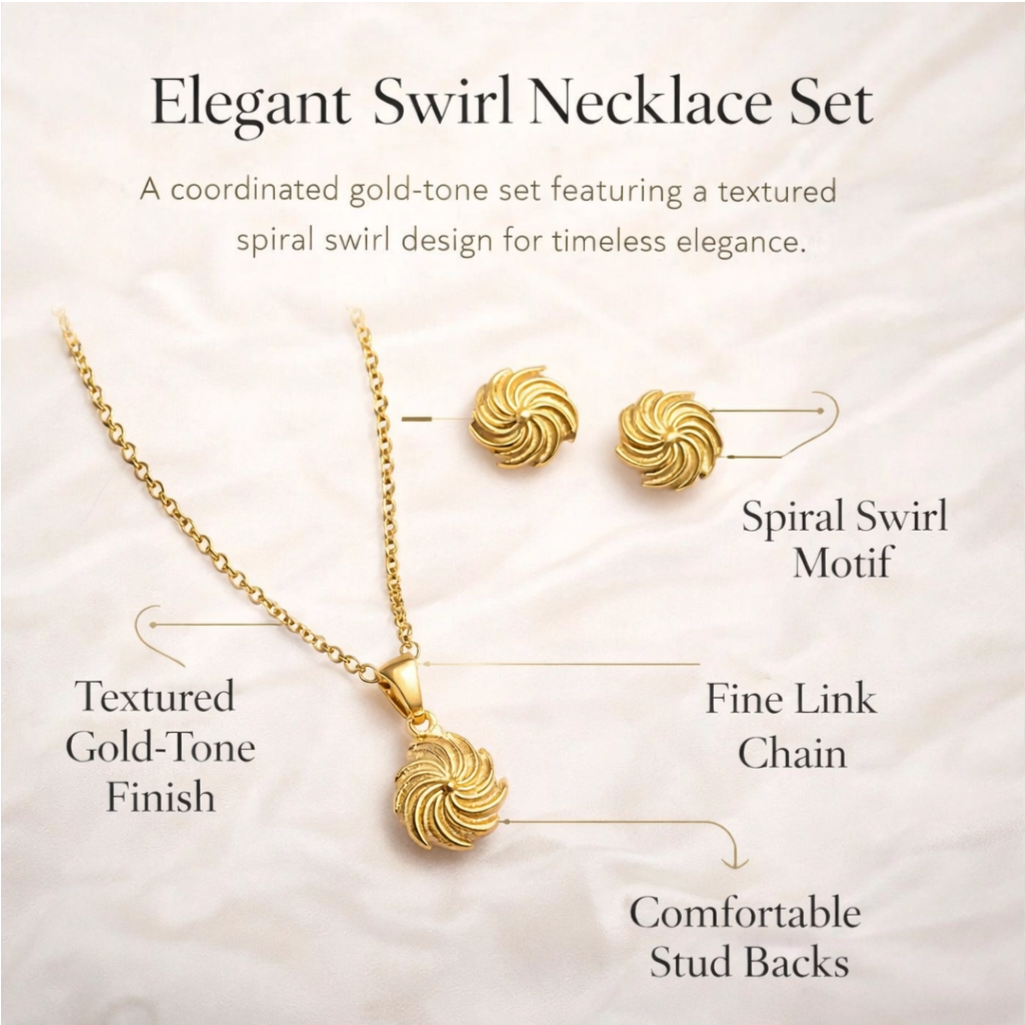 Elegant Swirl Necklace Set

A coordinated gold-tone set featuring a textured spiral swirl design for timeless elegance.

Spiral Swirl Motif

Textured Gold-Tone Finish

Fine Link Chain

Comfortable Stud Backs