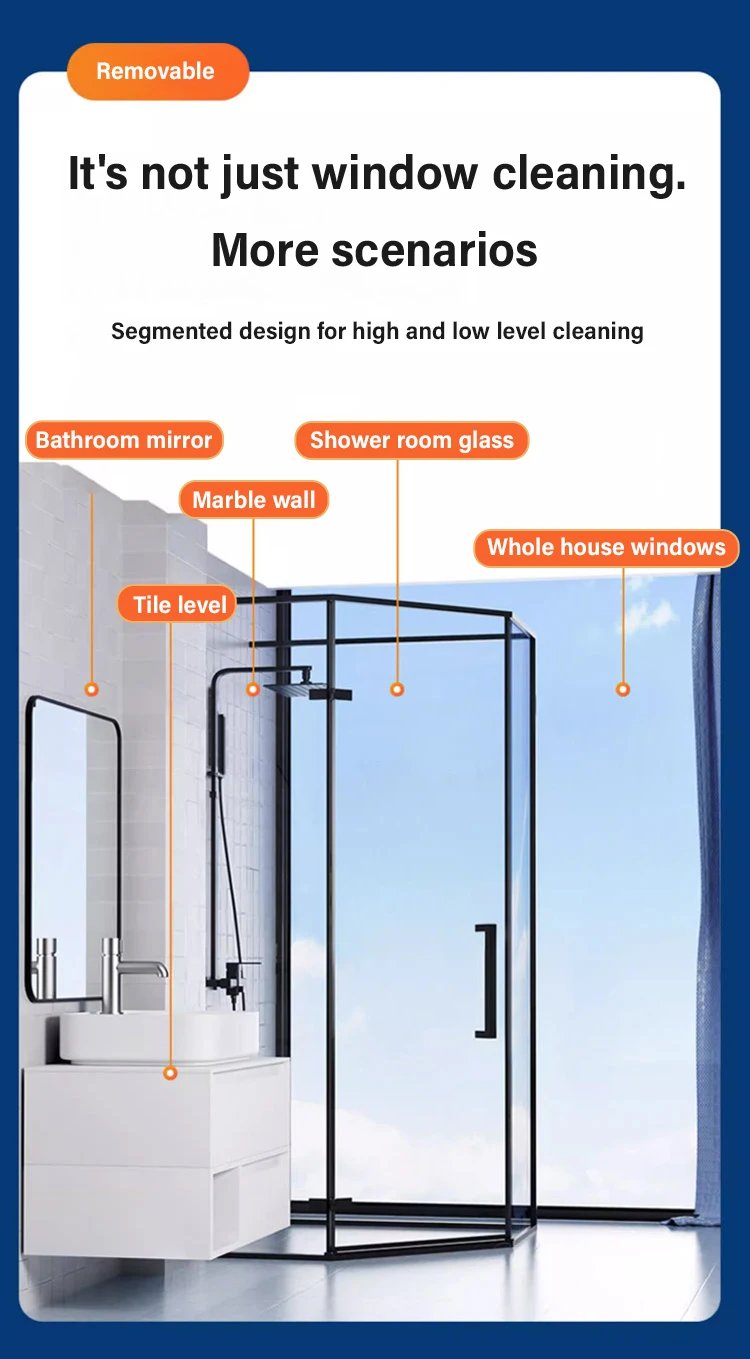 Removable

It's not just window cleaning.

More scenarios

Segmented design for high and low level cleaning

Bathroom mirror

Shower room glass

Marble wall

Whole house windows

Tile level