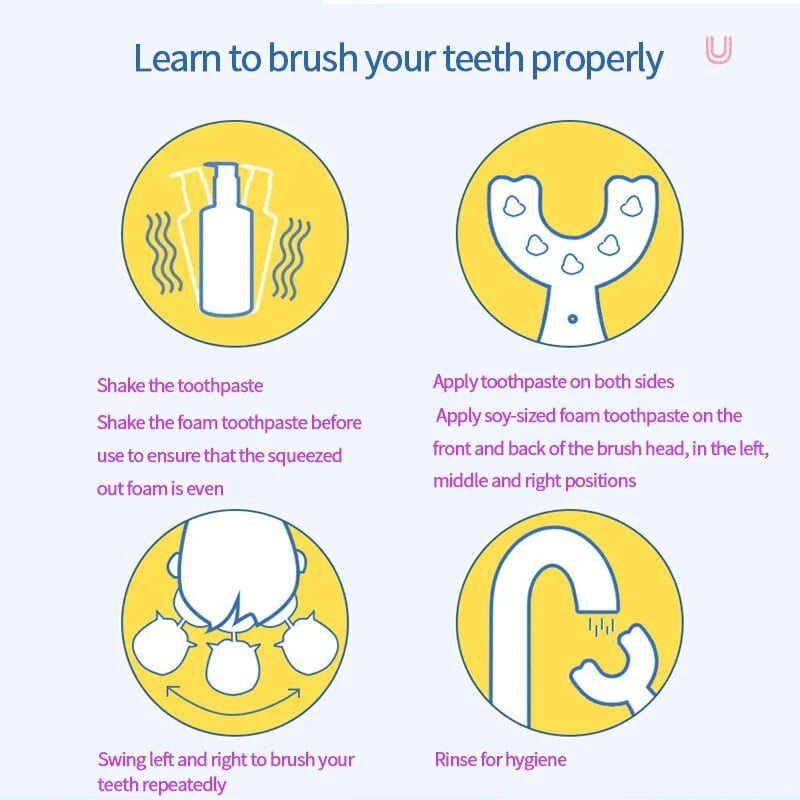 Learn to brush your teeth properly

U

Shake the toothpaste

Shake the foam toothpaste before use to ensure that the squeezed out foam is even

Apply toothpaste on both sides

Apply soy-sized foam toothpaste on the front and back of the brush head, in the left, middle and right positions

Swing left and right to brush your teeth repeatedly

Rinse for hygiene