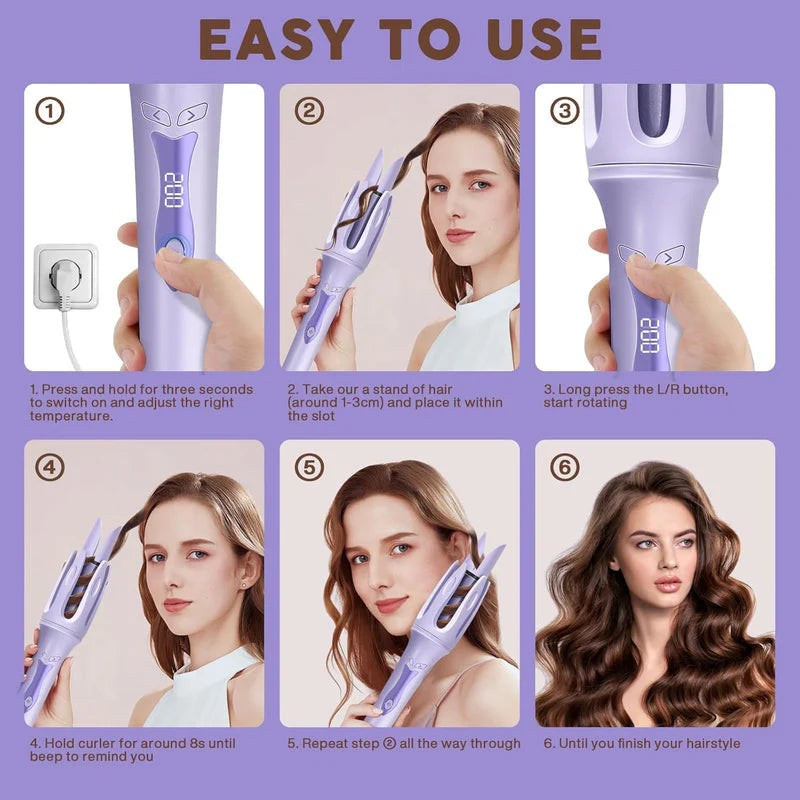 EASY TO USE

①

200

1. Press and hold for three seconds to switch on and adjust the right temperature.

②

2. Take our a stand of hair (around 1-3cm) and place it within the slot

③

200

3. Long press the L/R button, start rotating

④

4. Hold curler for around 8s until beep to remind you

⑤

5. Repeat step ② all the way through

⑥

6. Until you finish your hairstyle