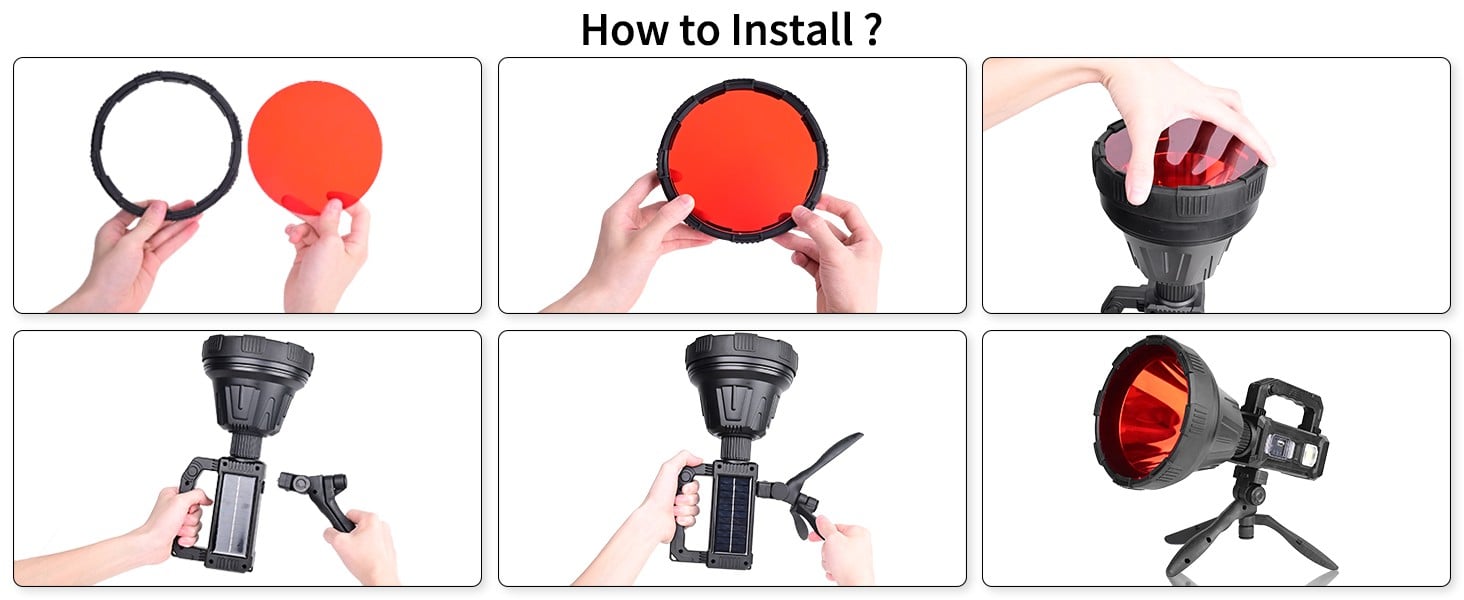 How to Install ?