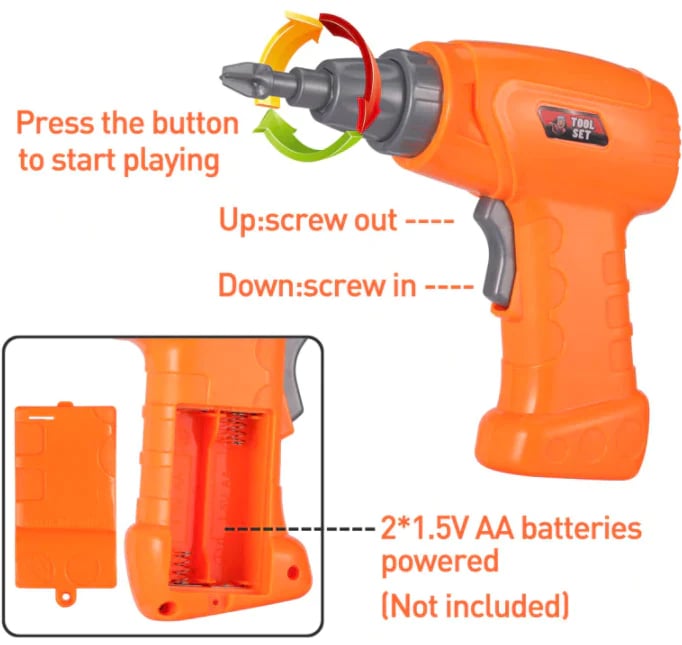 Press the button to start playing

TOOL SET

Up:screw out ----

Down:screw in ----

2*1.5V AA batteries powered

(Not included)