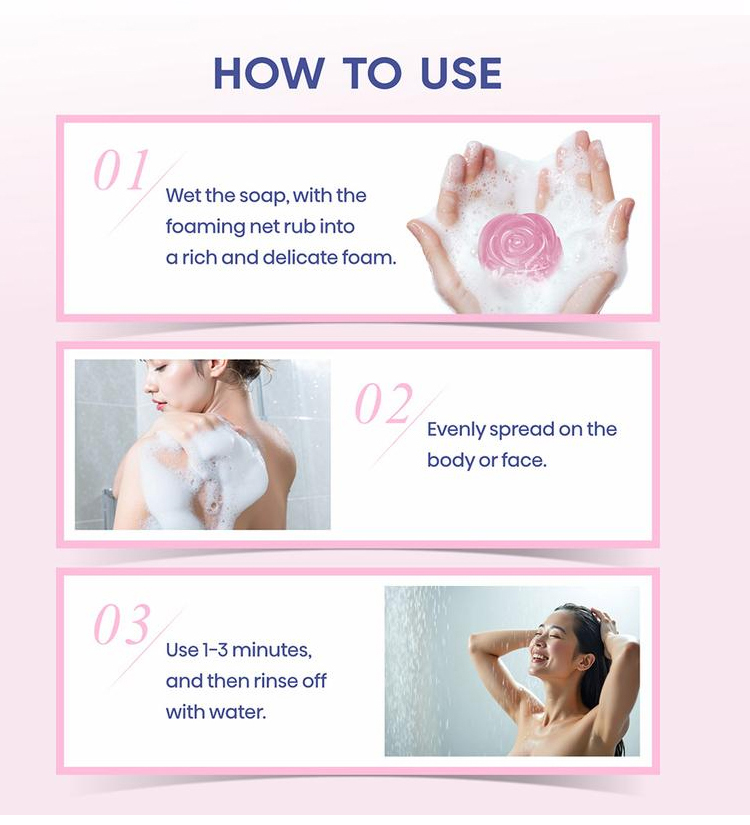 HOW TO USE

01
Wet the soap, with the foaming net rub into a rich and delicate foam.

02
Evenly spread on the body or face.

03
Use 1-3 minutes, and then rinse off with water.