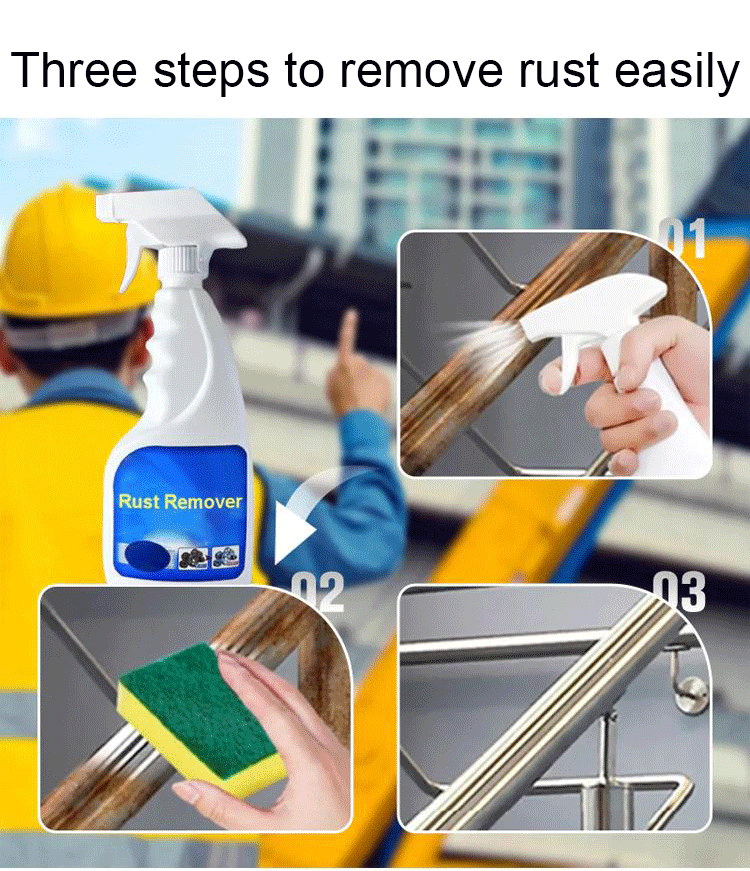 Three steps to remove rust easily

Rust Remover

01

02

03