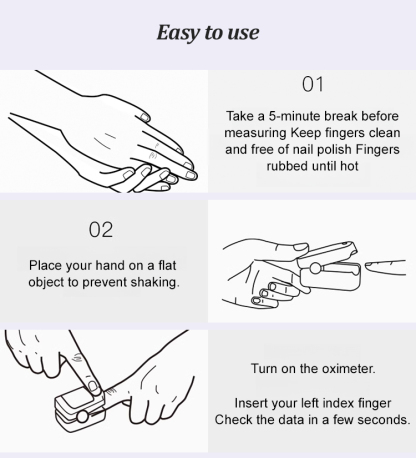 Easy to use

01

Take a 5-minute break before measuring Keep fingers clean and free of nail polish Fingers rubbed until hot

02

Place your hand on a flat object to prevent shaking.

Turn on the oximeter.

Insert your left index finger Check the data in a few seconds.