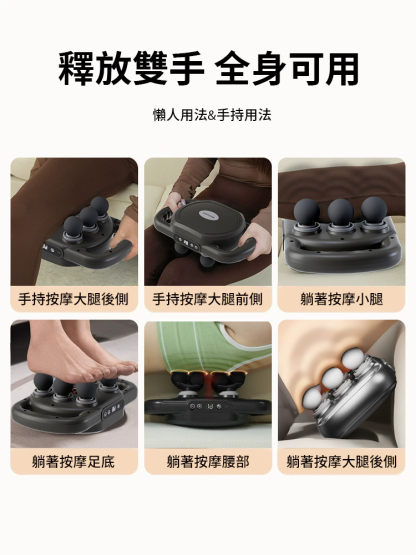 釋放雙手 全身可用

懶人用法&手持用法

手持按摩大腿後側

手持按摩大腿前側

躺著按摩小腿

躺著按摩足底

躺著按摩腰部

躺著按摩大腿後側