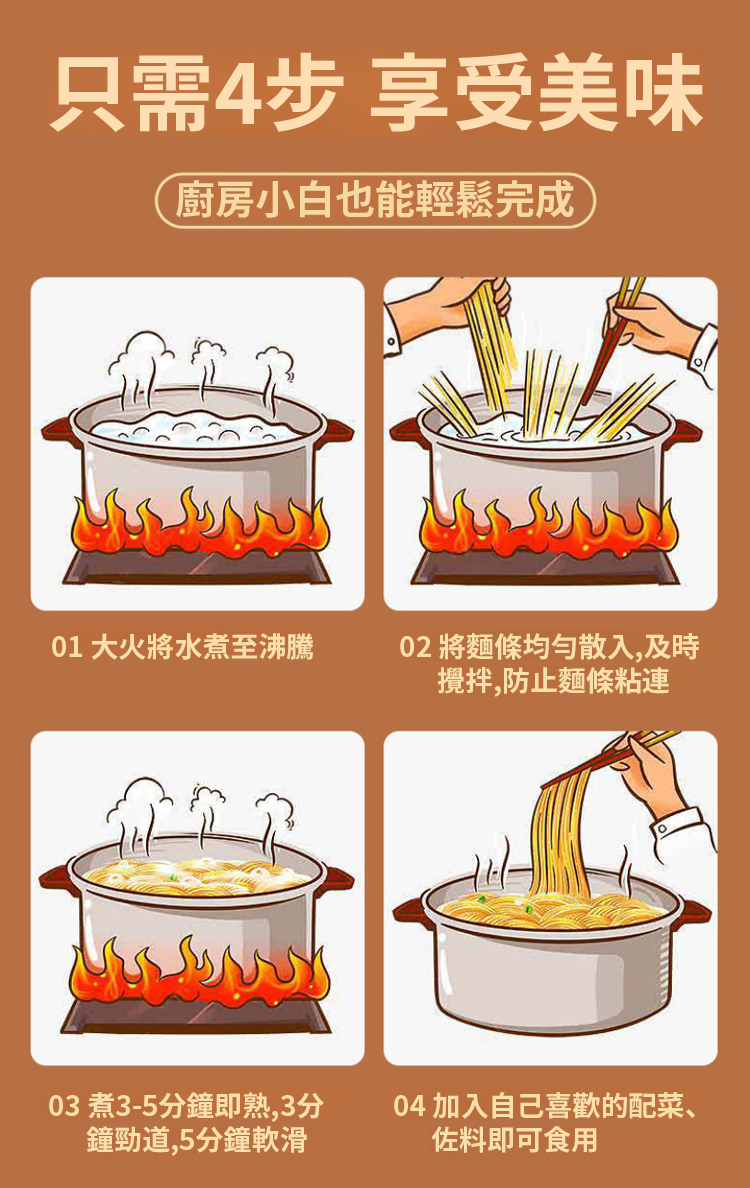 只需4步 享受美味

廚房小白也能輕鬆完成

01 大火將水煮至沸騰

02 將麵條均勻散入,及時攪拌,防止麵條粘連

03 煮3-5分鐘即熟,3分鐘勁道,5分鐘軟滑

04 加入自己喜歡的配菜、佐料即可食用