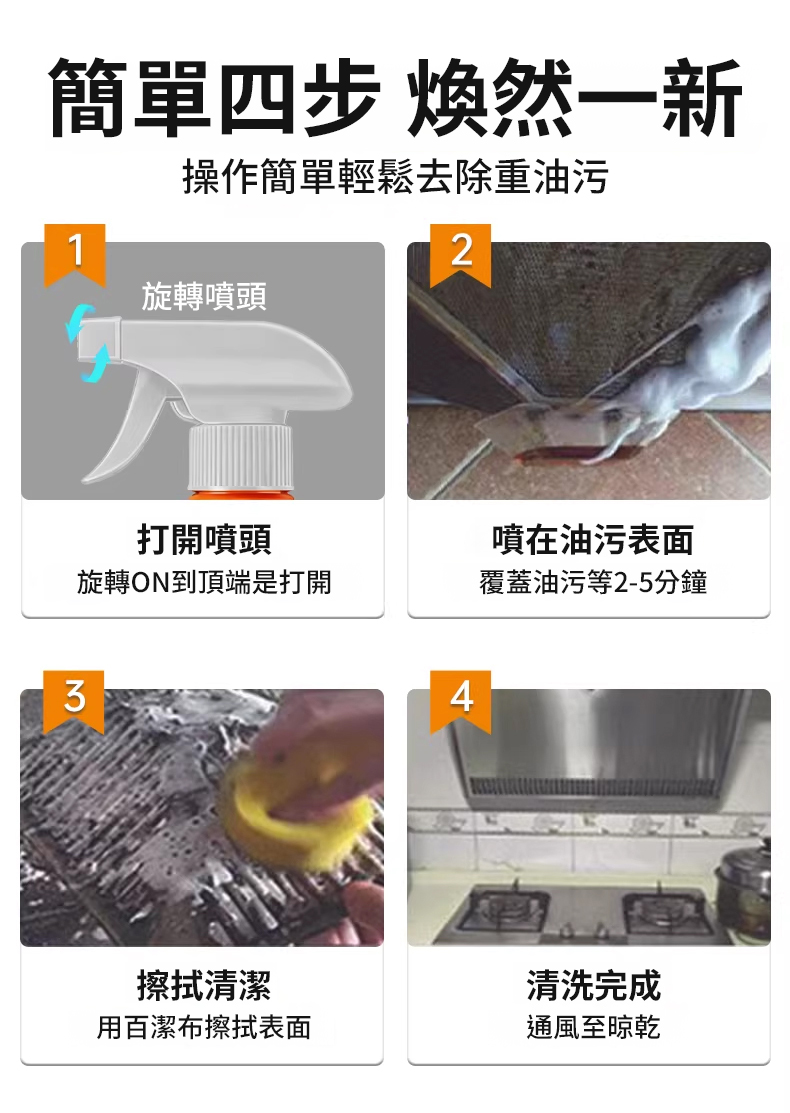 簡單四步 煥然一新

操作簡單輕鬆去除重油污

1

旋轉噴頭

打開噴頭

旋轉ON到頂端是打開

2

噴在油污表面

覆蓋油污等2-5分鐘

3

擦拭清潔

用百潔布擦拭表面

4

清洗完成

通風至晾乾