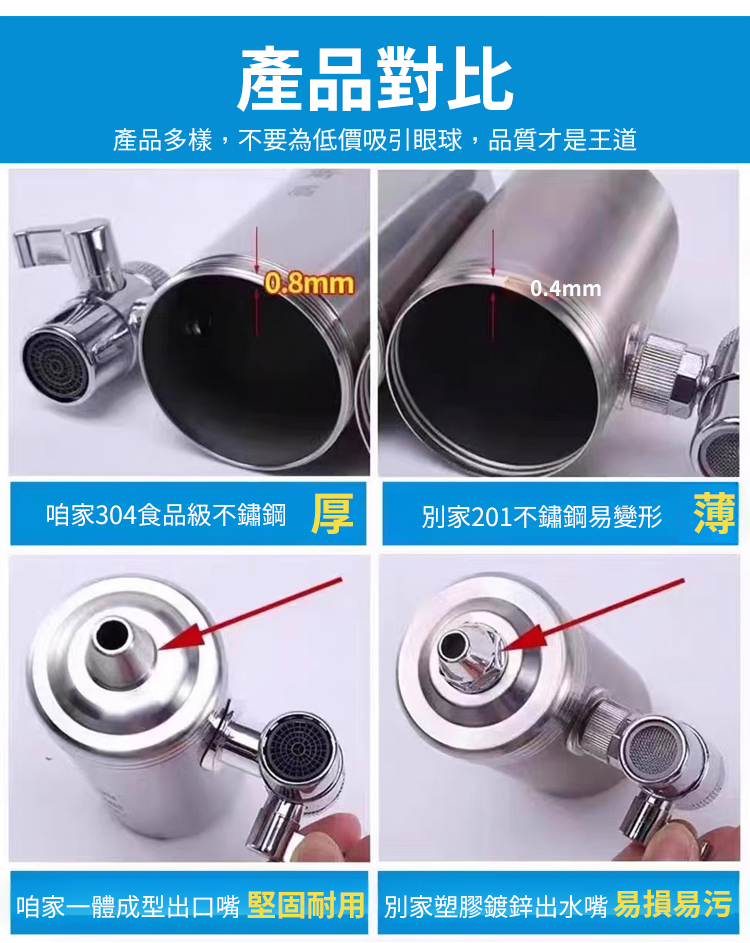 產品對比

產品多樣，不要為低價吸引眼球，品質才是王道

0.8mm

0.4mm

咱家304食品級不鏽鋼 厚

別家201不鏽鋼易變形 薄

咱家一體成型出口嘴 堅固耐用

別家塑膠鍍鋅出水嘴 易損易污