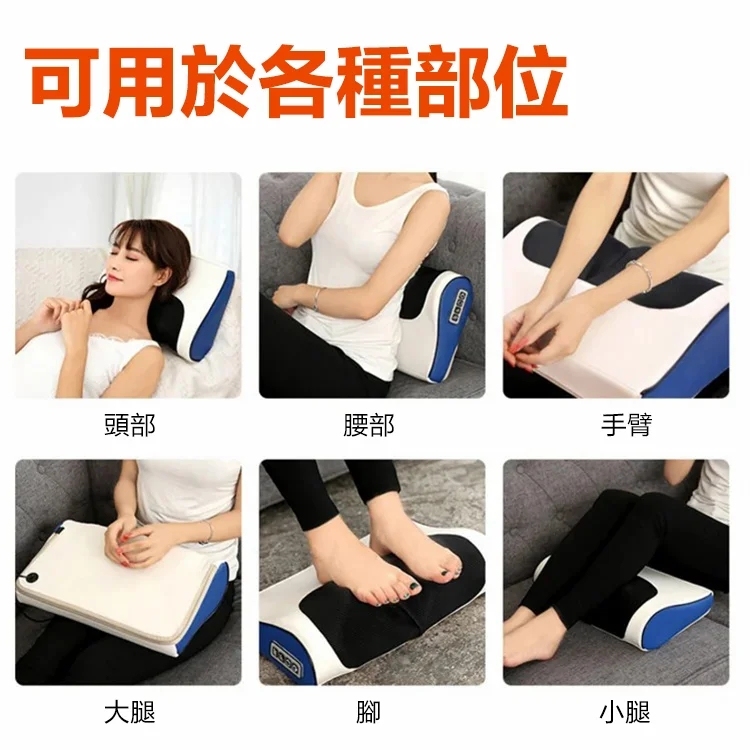 可用於各種部位

頭部

腰部

手臂

大腿

腳

小腿