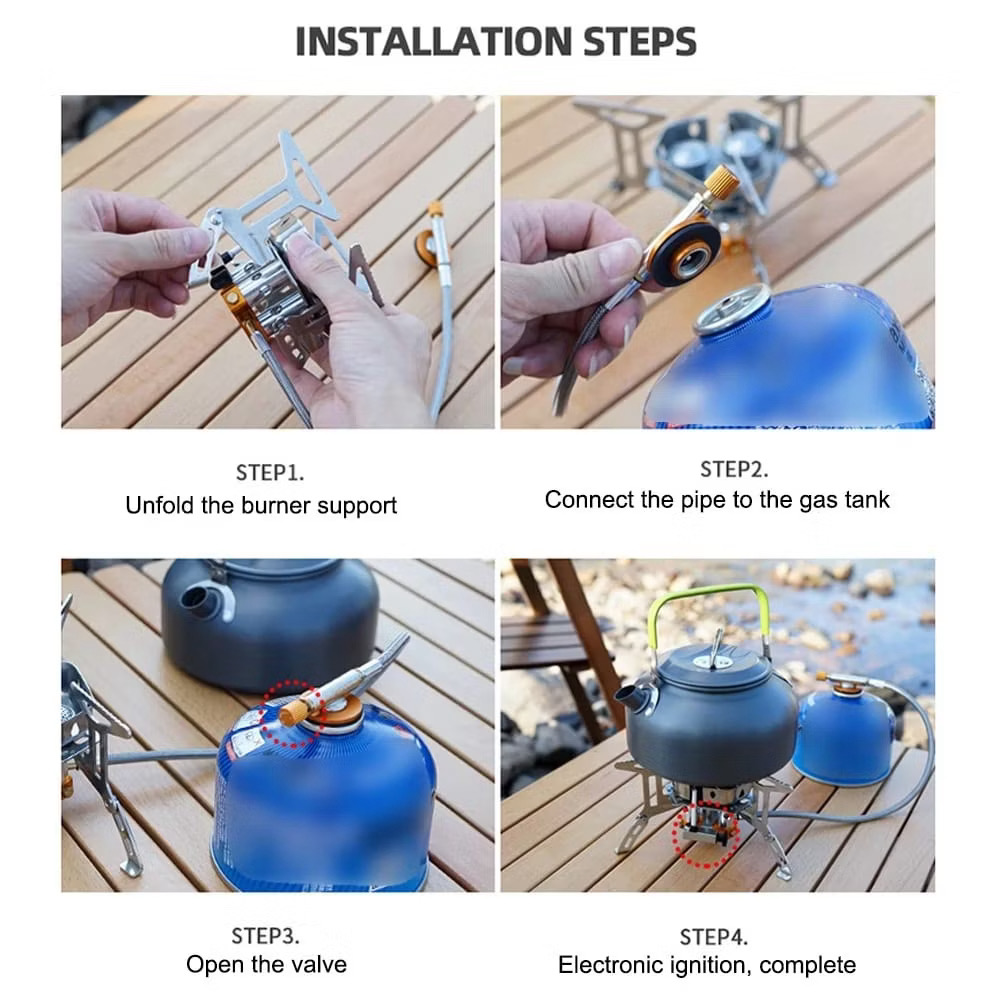 INSTALLATION STEPS

STEP1.
Unfold the burner support

STEP2.
Connect the pipe to the gas tank

STEP3.
Open the valve

STEP4.
Electronic ignition, complete