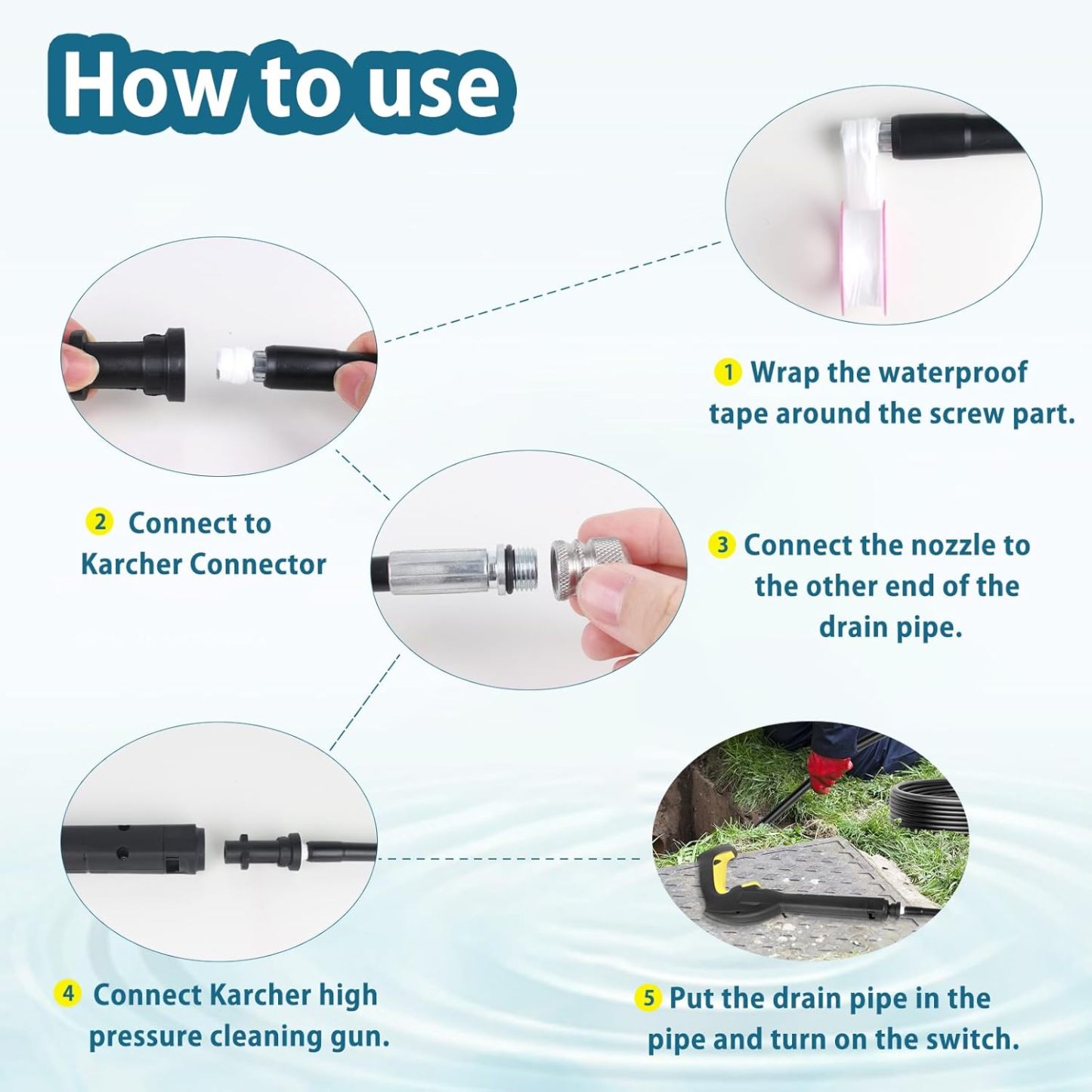 How to use

1 Wrap the waterproof tape around the screw part.

2 Connect to Karcher Connector

3 Connect the nozzle to the other end of the drain pipe.

4 Connect Karcher high pressure cleaning gun.

5 Put the drain pipe in the pipe and turn on the switch.