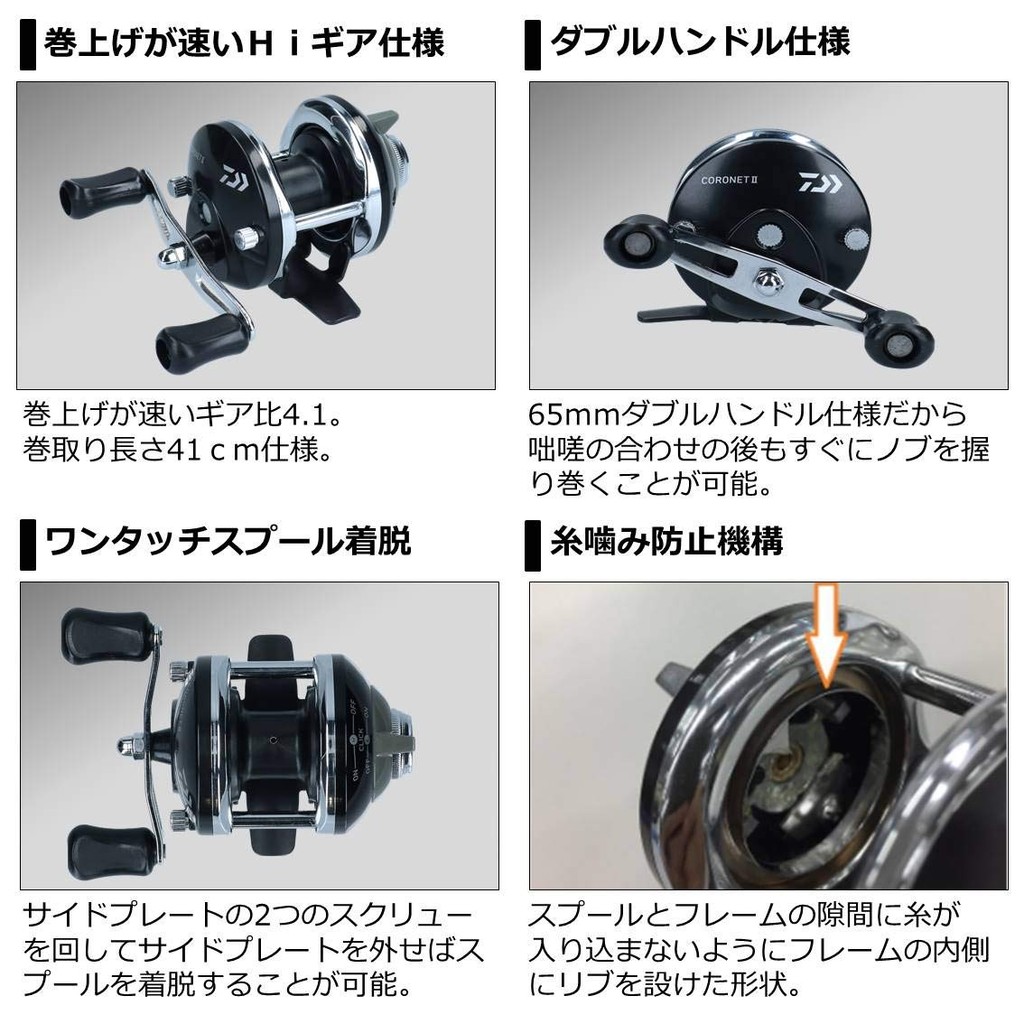 巻上げが速いＨｉギア仕様

巻上げが速いギア比4.1。
巻取り長さ41ｃｍ仕様。

ダブルハンドル仕様

CORONET II

65mmダブルハンドル仕様だから咄嗟の合わせの後もすぐにノブを握り巻くことが可能。

ワンタッチスプール着脱

ON OFF CLICK ON OFF

サイドプレートの2つのスクリューを回してサイドプレートを外せばスプールを着脱することが可能。

糸噛み防止機構

スプールとフレームの隙間に糸が入り込まないようにフレームの内側にリブを設けた形状。