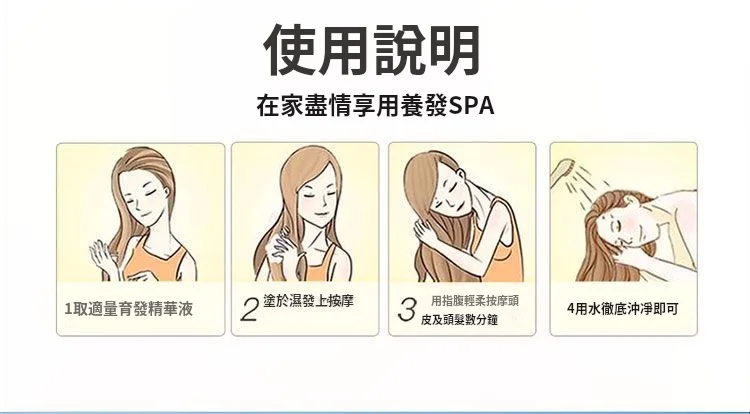 使用說明

在家盡情享用養發SPA

1取適量育發精華液

2 塗於濕發上按摩

3 用指腹輕柔按摩頭皮及頭髮數分鐘

4用水徹底沖淨即可