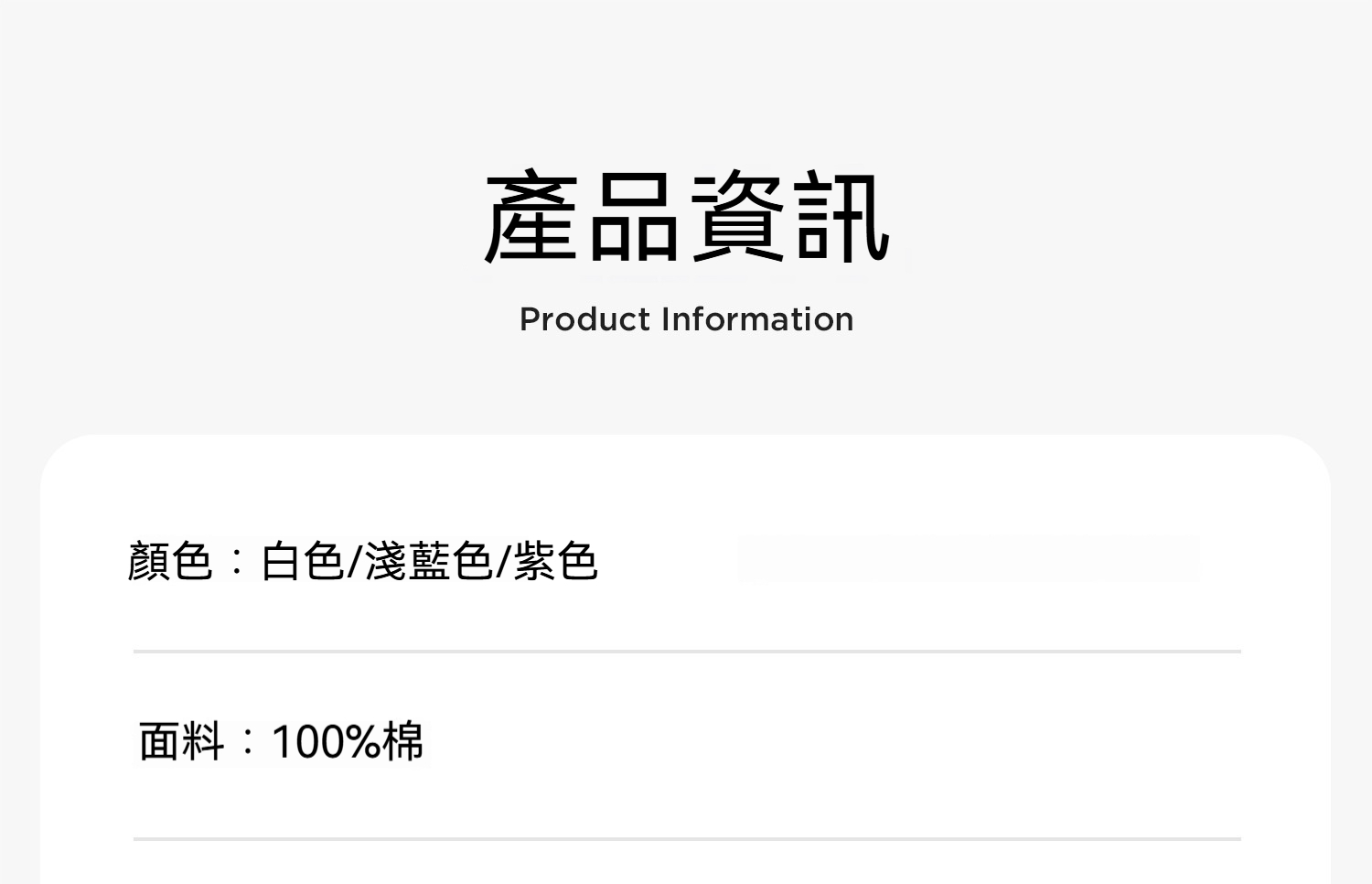 產品資訊

Product Information

顏色：白色/淺藍色/紫色

面料：100%棉