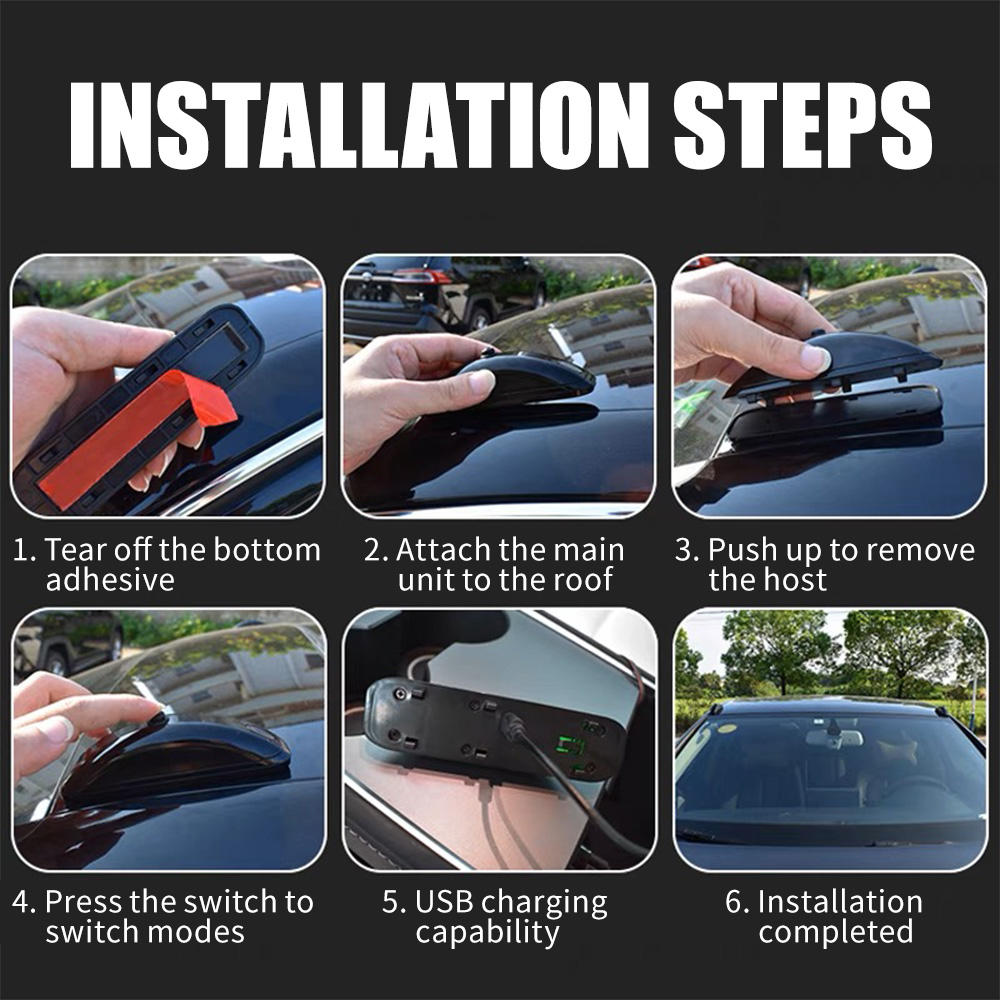 INSTALLATION STEPS

1. Tear off the bottom adhesive

2. Attach the main unit to the roof

3. Push up to remove the host

4. Press the switch to switch modes

5. USB charging capability

6. Installation completed