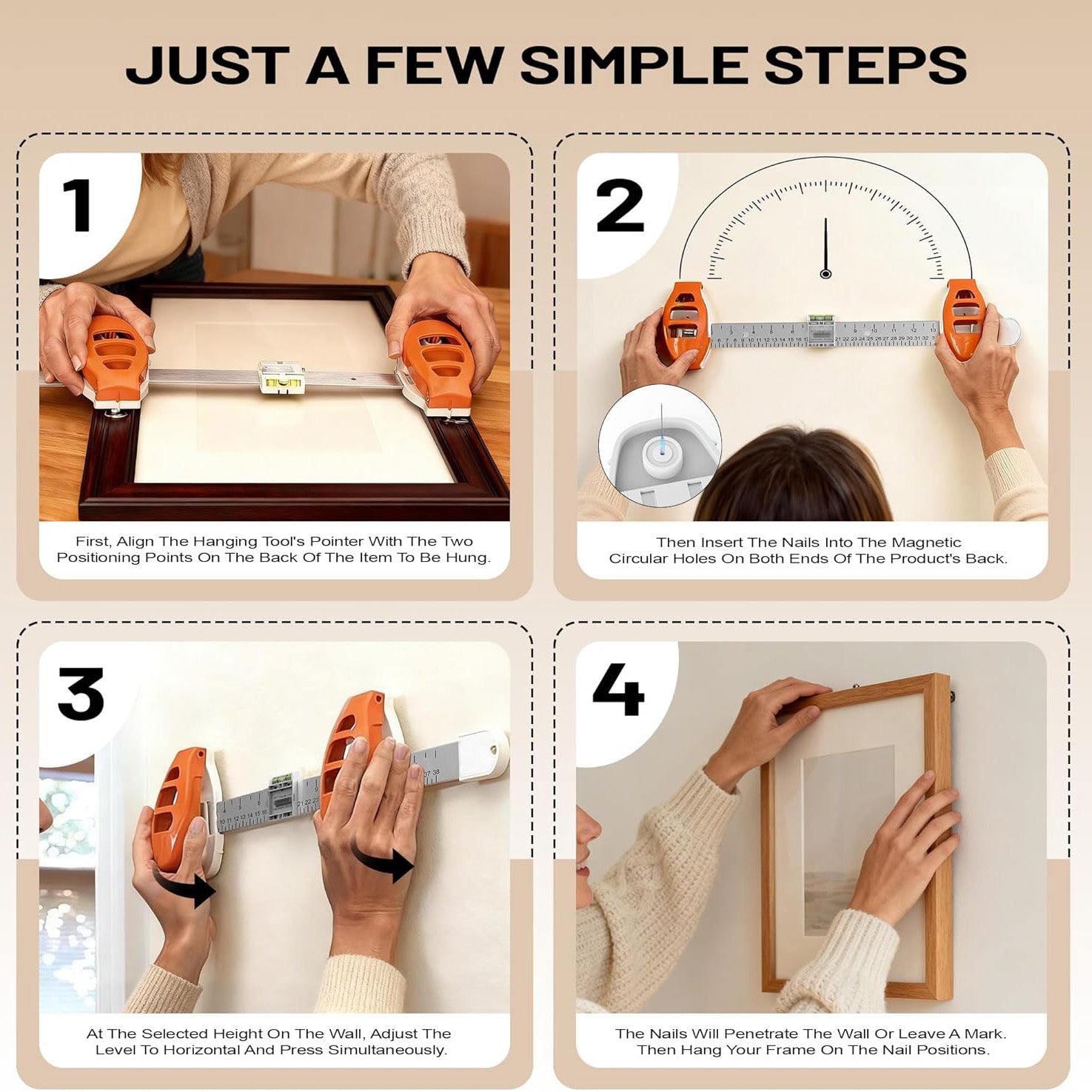 JUST A FEW SIMPLE STEPS

1

First, Align The Hanging Tool's Pointer With The Two Positioning Points On The Back Of The Item To Be Hung.

2

Then Insert The Nails Into The Magnetic Circular Holes On Both Ends Of The Product's Back.

3

At The Selected Height On The Wall, Adjust The Level To Horizontal And Press Simultaneously.

4

The Nails Will Penetrate The Wall Or Leave A Mark. Then Hang Your Frame On The Nail Positions.