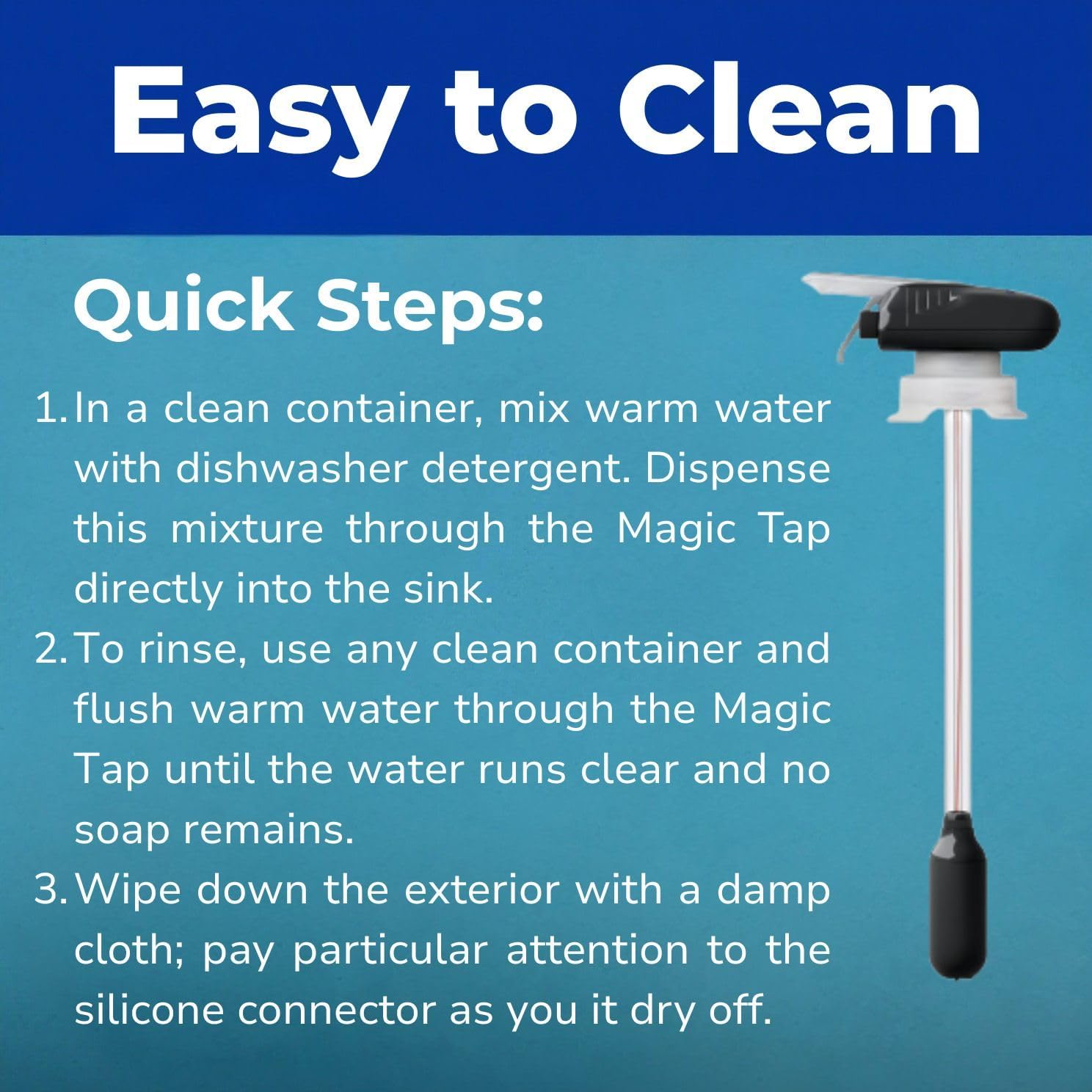 Easy to Clean

Quick Steps:

1. In a clean container, mix warm water with dishwasher detergent. Dispense this mixture through the Magic Tap directly into the sink.
2. To rinse, use any clean container and flush warm water through the Magic Tap until the water runs clear and no soap remains.
3. Wipe down the exterior with a damp cloth; pay particular attention to the silicone connector as you it dry off.