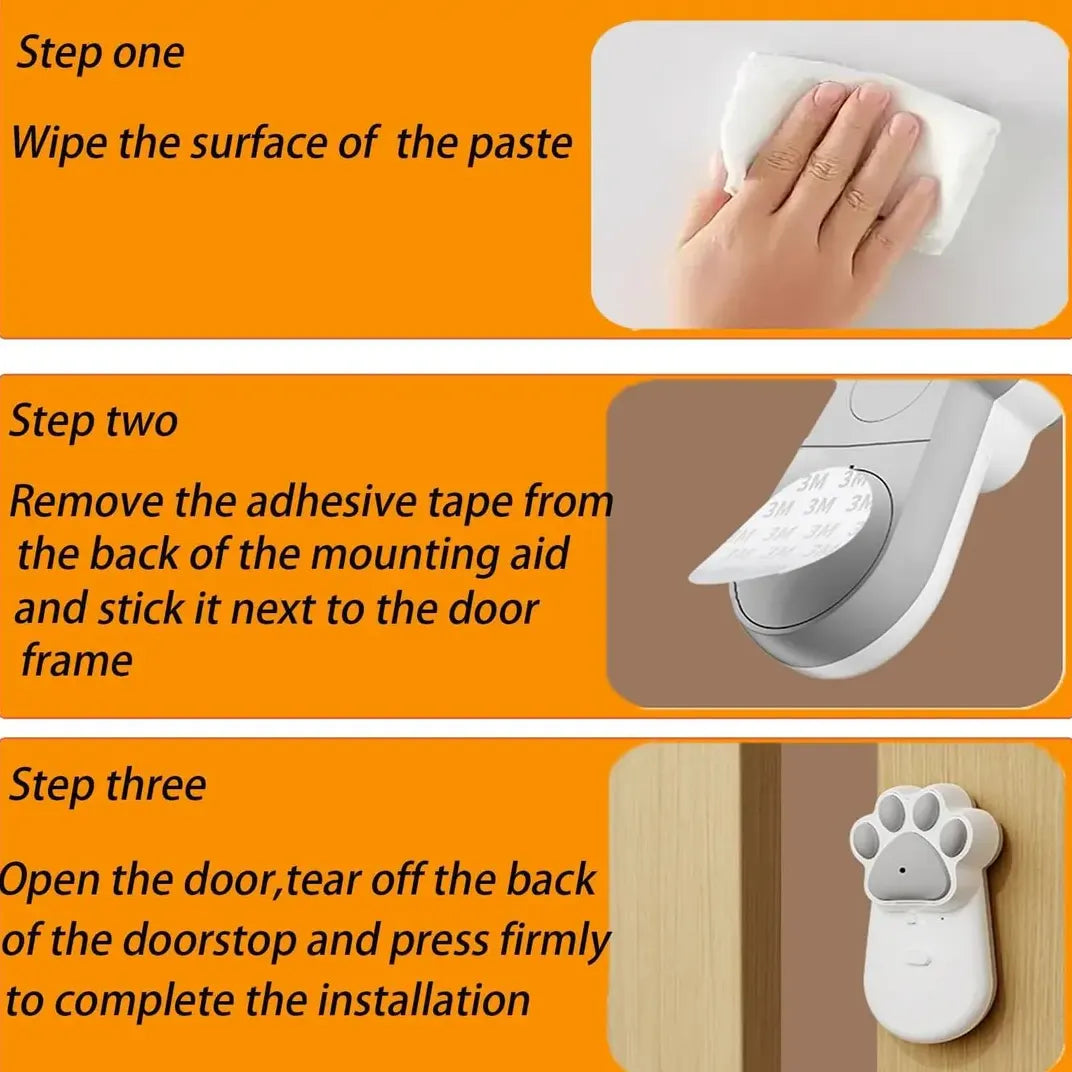 Step one

Wipe the surface of the paste

Step two

Remove the adhesive tape from the back of the mounting aid and stick it next to the door frame

3M 3M 3M 3M 3M 3M 3M 3M

Step three

Open the door,tear off the back of the doorstop and press firmly to complete the installation