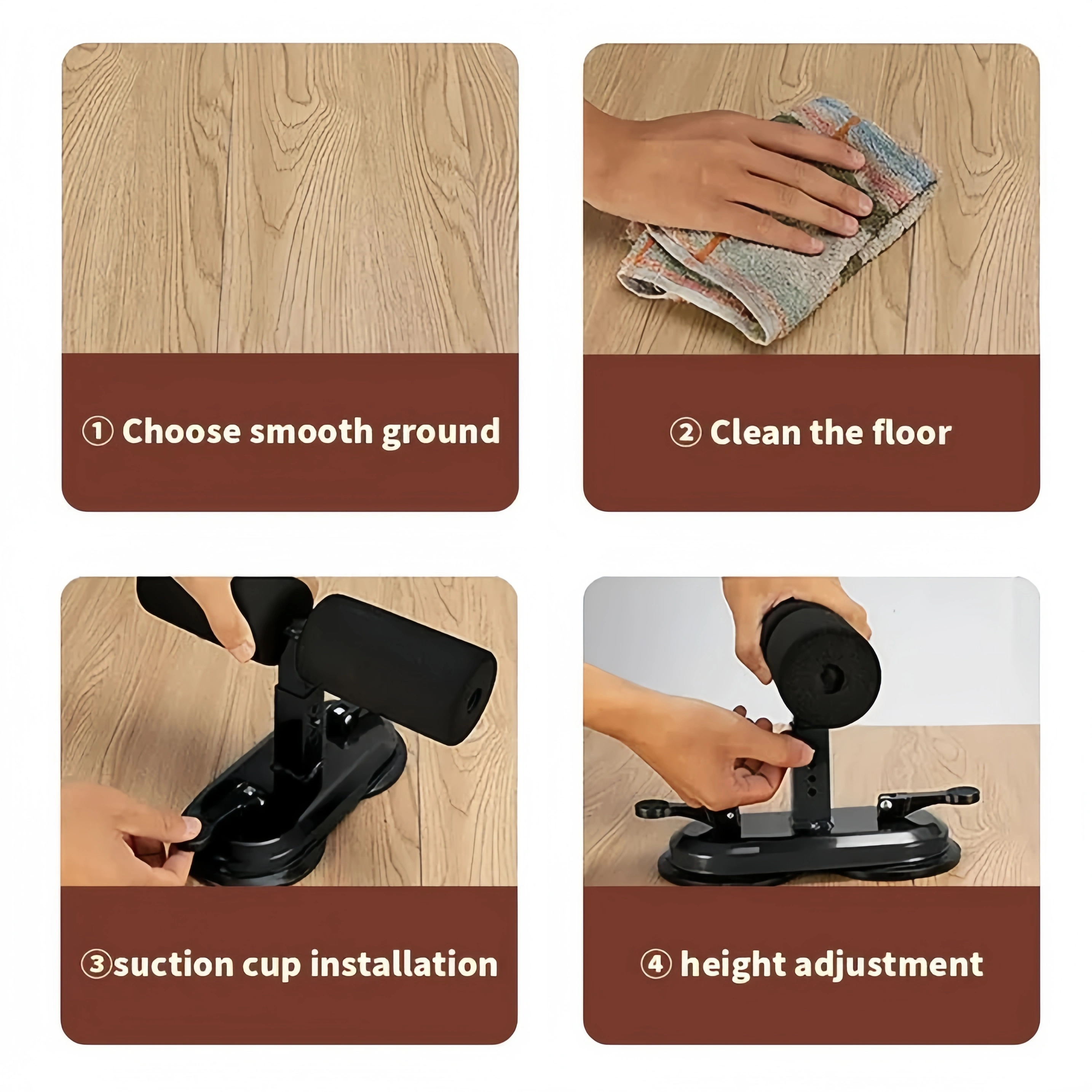 ① Choose smooth ground

② Clean the floor

③suction cup installation

④ height adjustment