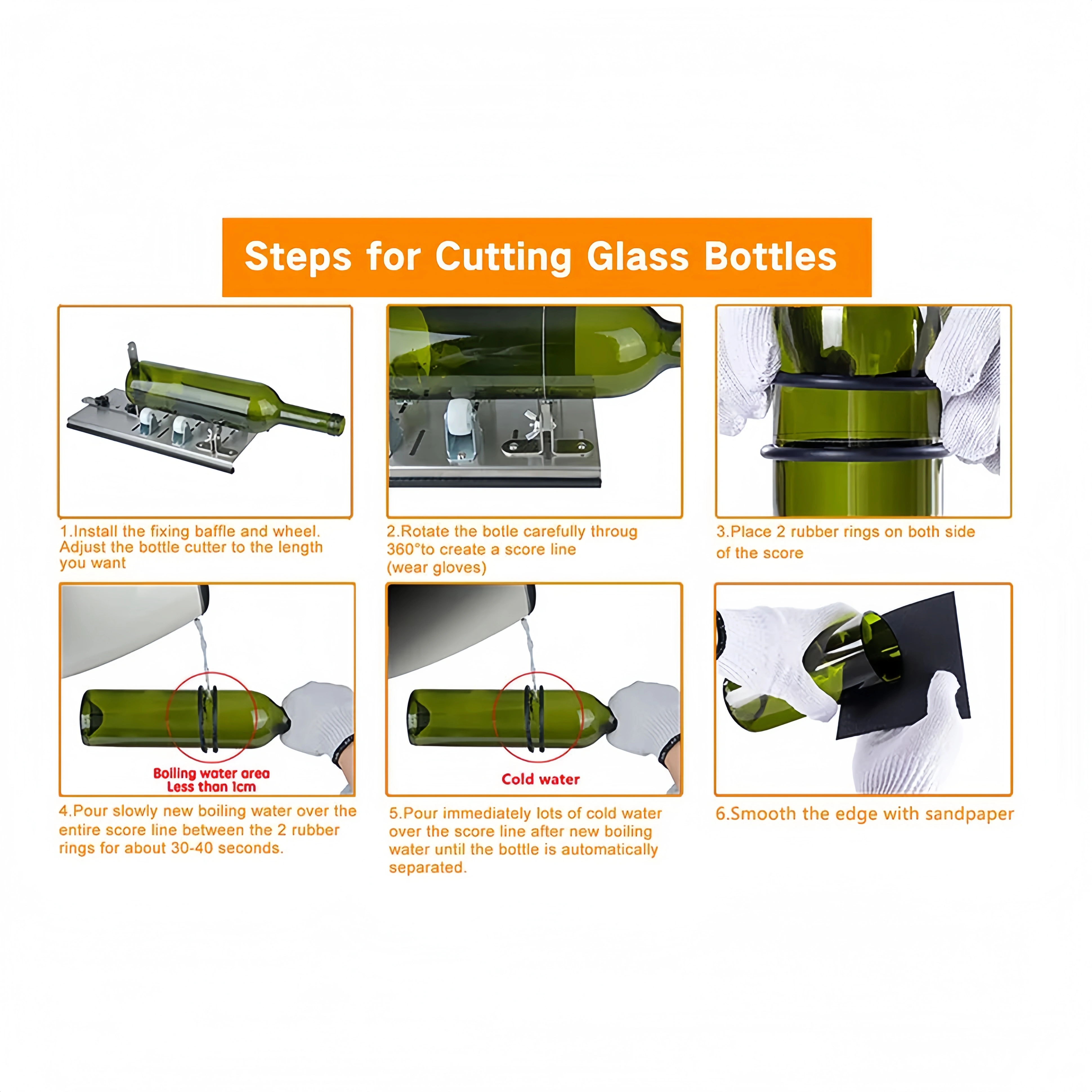 Steps for Cutting Glass Bottles

1.Install the fixing baffle and wheel. Adjust the bottle cutter to the length you want

2.Rotate the botle carefully throug 360°to create a score line (wear gloves)

3.Place 2 rubber rings on both side of the score

Boiling water area
Less than 1cm

4.Pour slowly new boiling water over the entire score line between the 2 rubber rings for about 30-40 seconds.

Cold water

5.Pour immediately lots of cold water over the score line after new boiling water until the bottle is automatically separated.

6.Smooth the edge with sandpaper