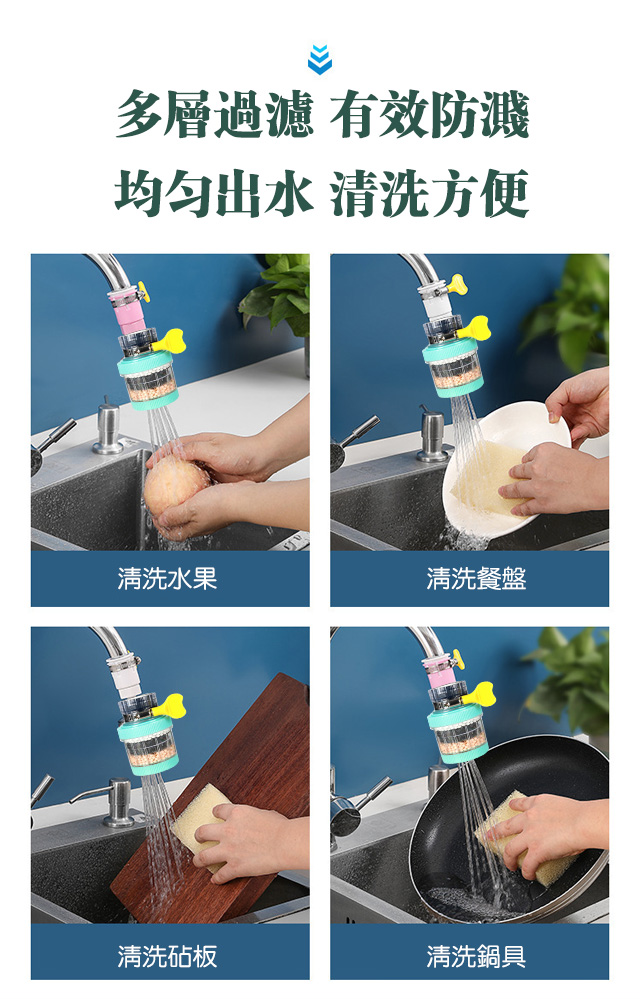 多層過濾 有效防濺
均勻出水 清洗方便

清洗水果

清洗餐盤

清洗砧板

清洗鍋具