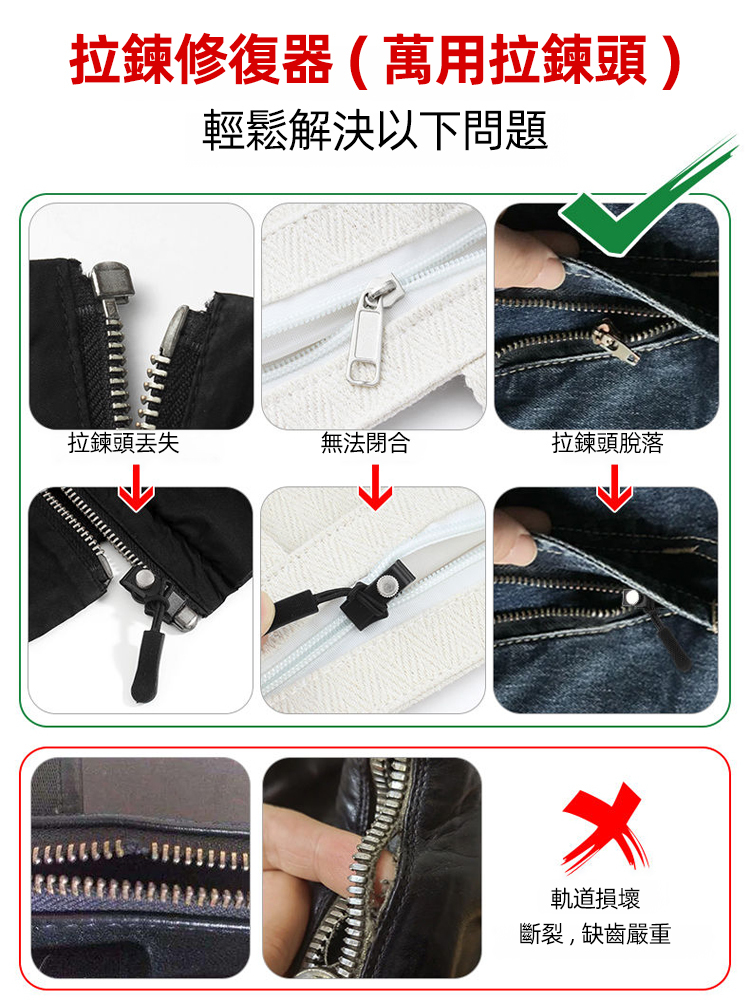 拉鍊修復器（萬用拉鍊頭）
輕鬆解決以下問題

拉鍊頭丟失

無法閉合

拉鍊頭脫落

軌道損壞
斷裂，缺齒嚴重