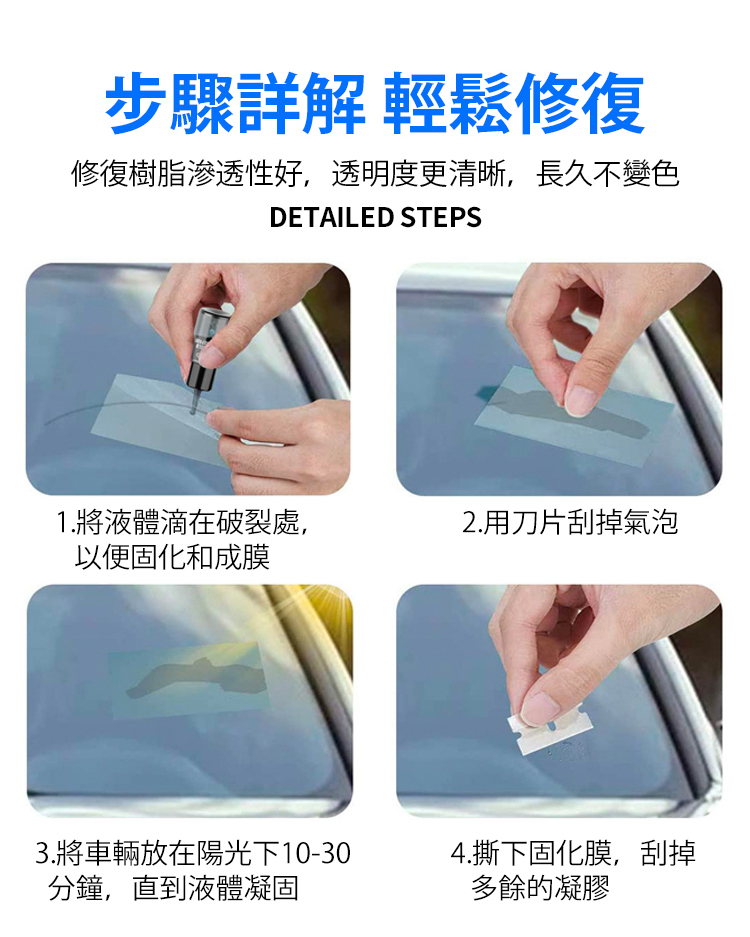 步驟詳解 輕鬆修復

修復樹脂滲透性好，透明度更清晰，長久不變色

DETAILED STEPS

1.將液體滴在破裂處，以便固化和成膜

2.用刀片刮掉氣泡

3.將車輛放在陽光下10-30分鐘，直到液體凝固

4.撕下固化膜，刮掉多餘的凝膠