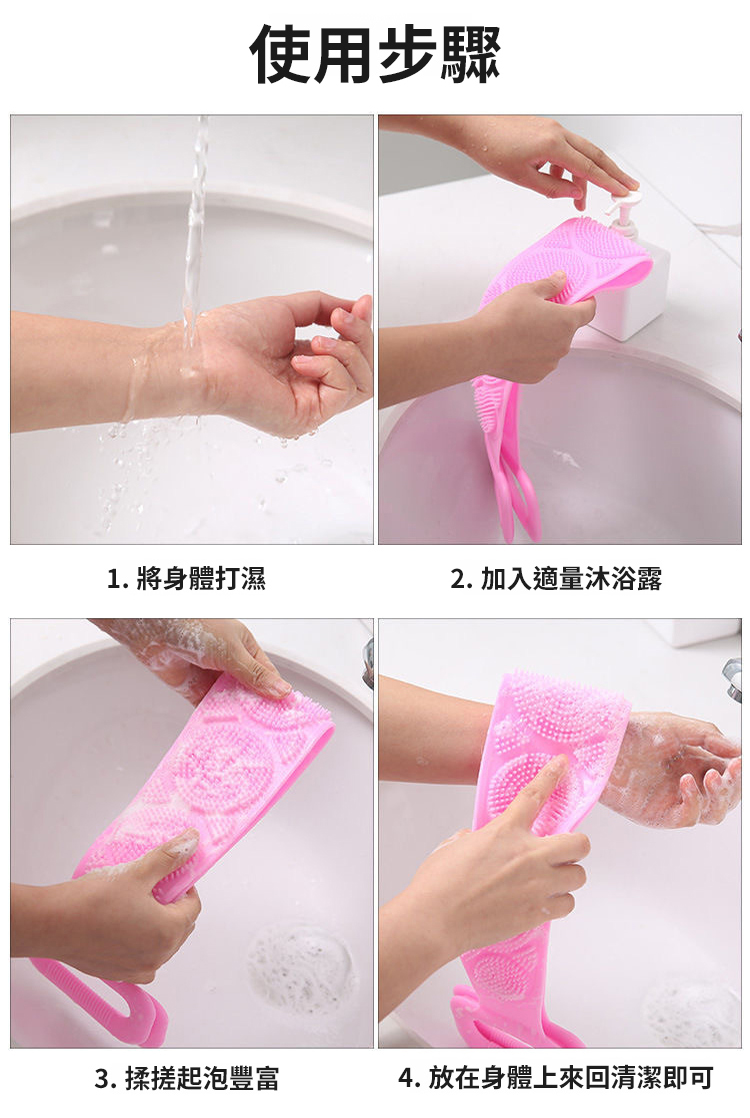 使用步驟

1. 將身體打濕

2. 加入適量沐浴露

3. 揉搓起泡豐富

4. 放在身體上來回清潔即可