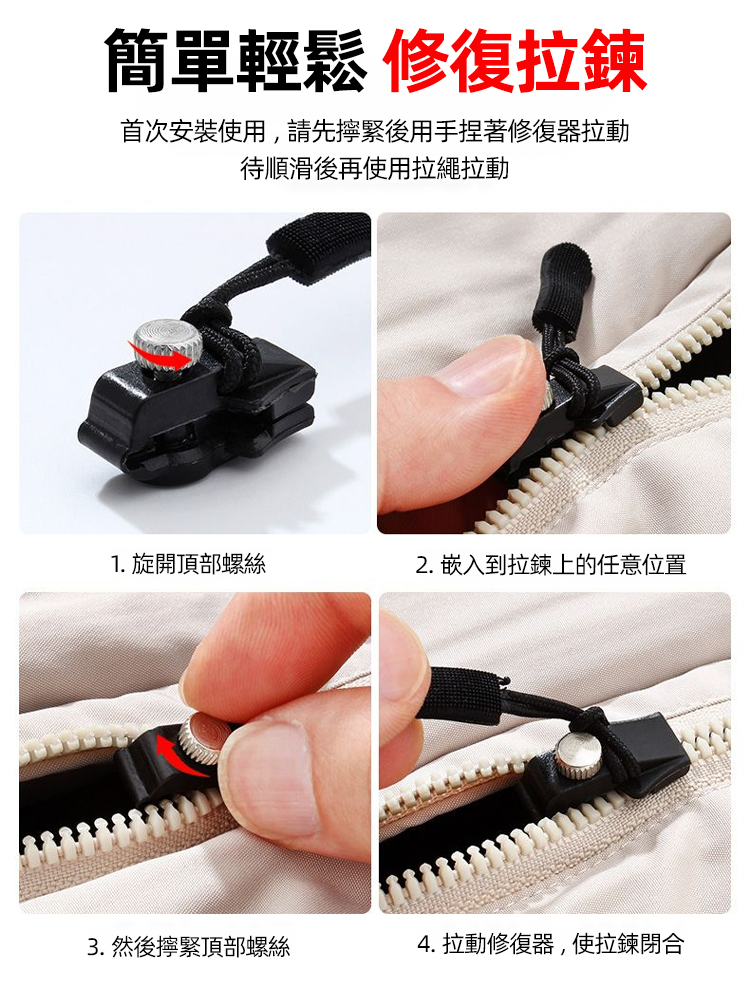 簡單輕鬆 修復拉鍊

首次安裝使用，請先擰緊後用手捏著修復器拉動
待順滑後再使用拉繩拉動

1. 旋開頂部螺絲

2. 嵌入到拉鍊上的任意位置

3. 然後擰緊頂部螺絲

4. 拉動修復器，使拉鍊閉合