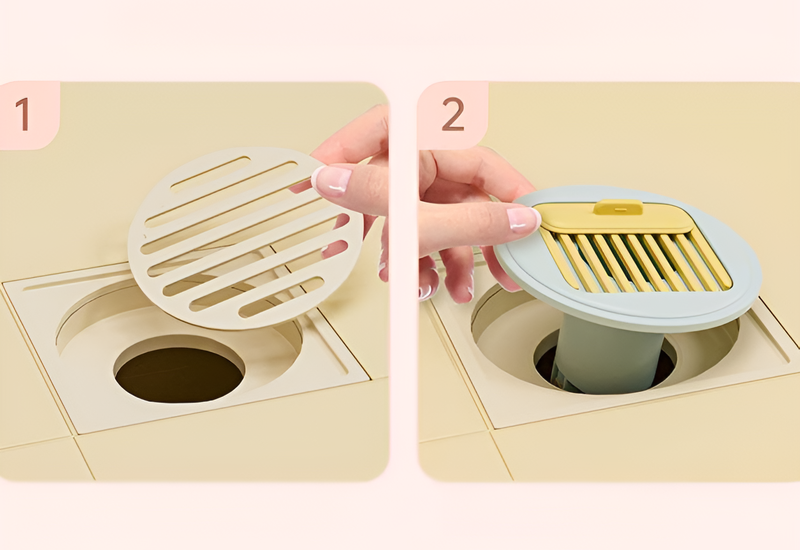 1

2