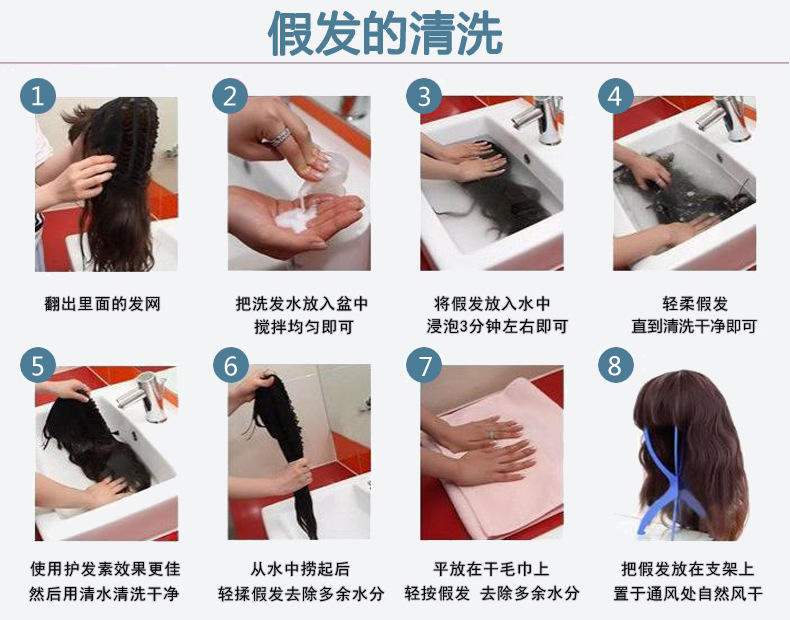 假发的清洗

1
翻出里面的发网

2
把洗发水放入盆中
搅拌均匀即可

3
将假发放入水中
浸泡3分钟左右即可

4
轻柔假发
直到清洗干净即可

5
使用护发素效果更佳
然后用清水清洗干净

6
从水中捞起后
轻揉假发去除多余水分

7
平放在干毛巾上
轻按假发 去除多余水分

8
把假发放在支架上
置于通风处自然风干