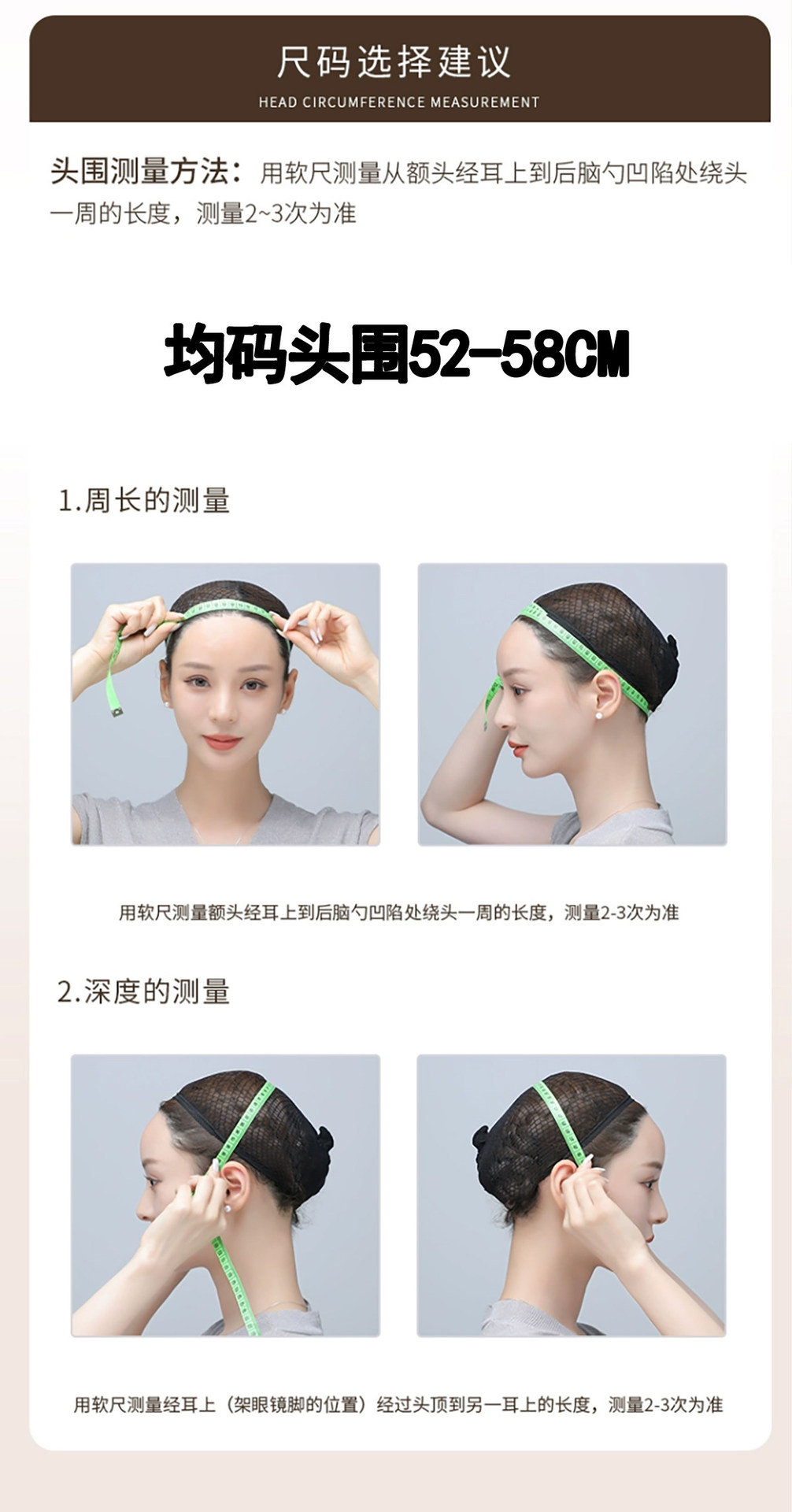 尺码选择建议

HEAD CIRCUMFERENCE MEASUREMENT

头围测量方法：用软尺测量从额头经耳上到后脑勺凹陷处绕头一周的长度，测量2~3次为准

均码头围52-58CM

1.周长的测量

用软尺测量额头经耳上到后脑勺凹陷处绕头一周的长度，测量2-3次为准

2.深度的测量

用软尺测量经耳上（架眼镜脚的位置）经过头顶到另一耳上的长度，测量2-3次为准