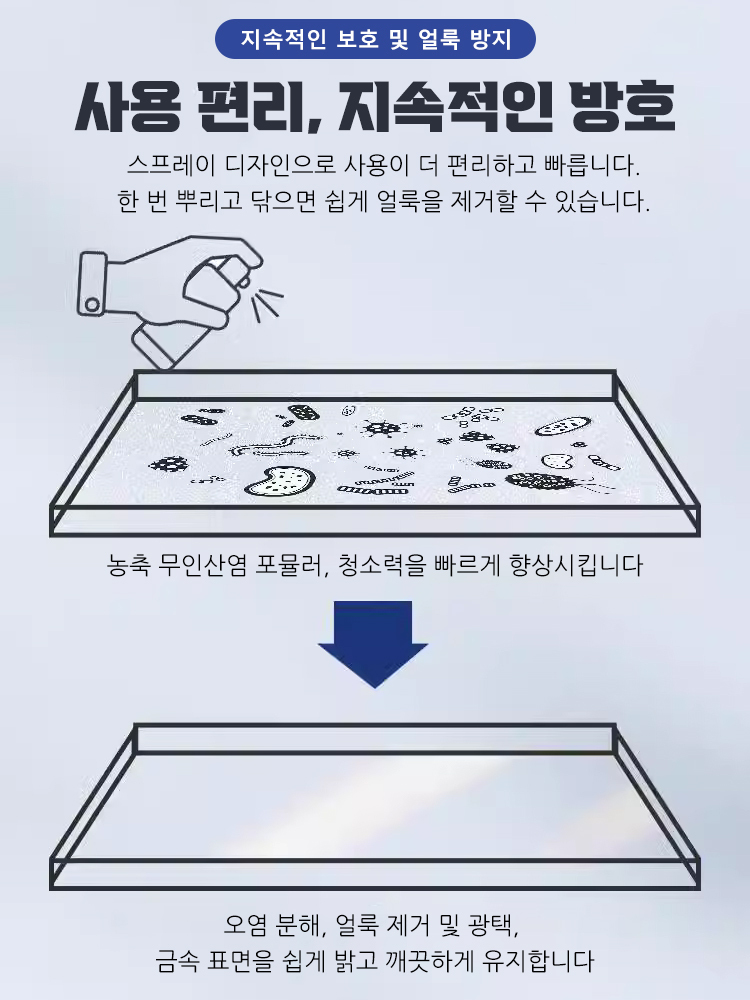 지속적인 보호 및 얼룩 방지

사용 편리, 지속적인 방호

스프레이 디자인으로 사용이 더 편리하고 빠릅니다.
한 번 뿌리고 닦으면 쉽게 얼룩을 제거할 수 있습니다.

농축 무인산염 포뮬러, 청소력을 빠르게 향상시킵니다

오염 분해, 얼룩 제거 및 광택,
금속 표면을 쉽게 밝고 깨끗하게 유지합니다