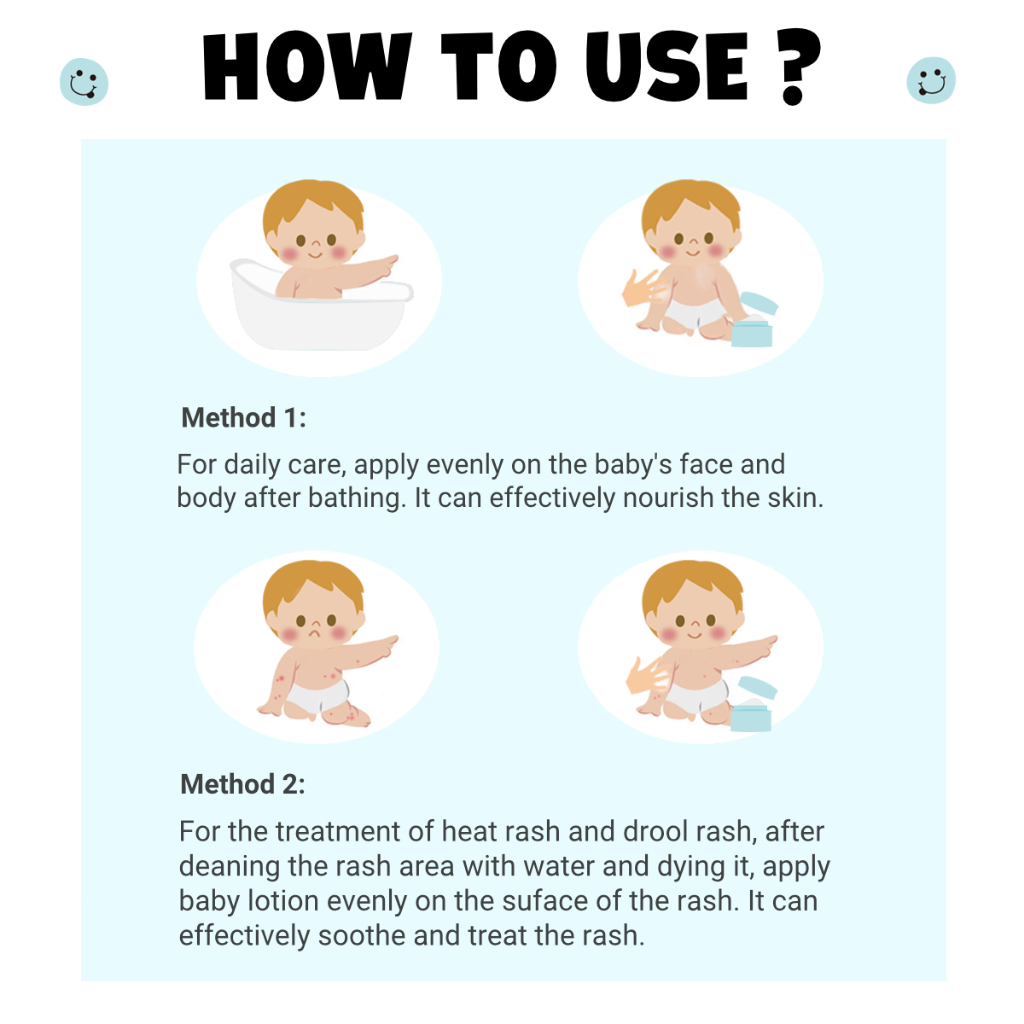 HOW TO USE ?

Method 1:

For daily care, apply evenly on the baby's face and body after bathing. It can effectively nourish the skin.

Method 2:

For the treatment of heat rash and drool rash, after deaning the rash area with water and dying it, apply baby lotion evenly on the suface of the rash. It can effectively soothe and treat the rash.