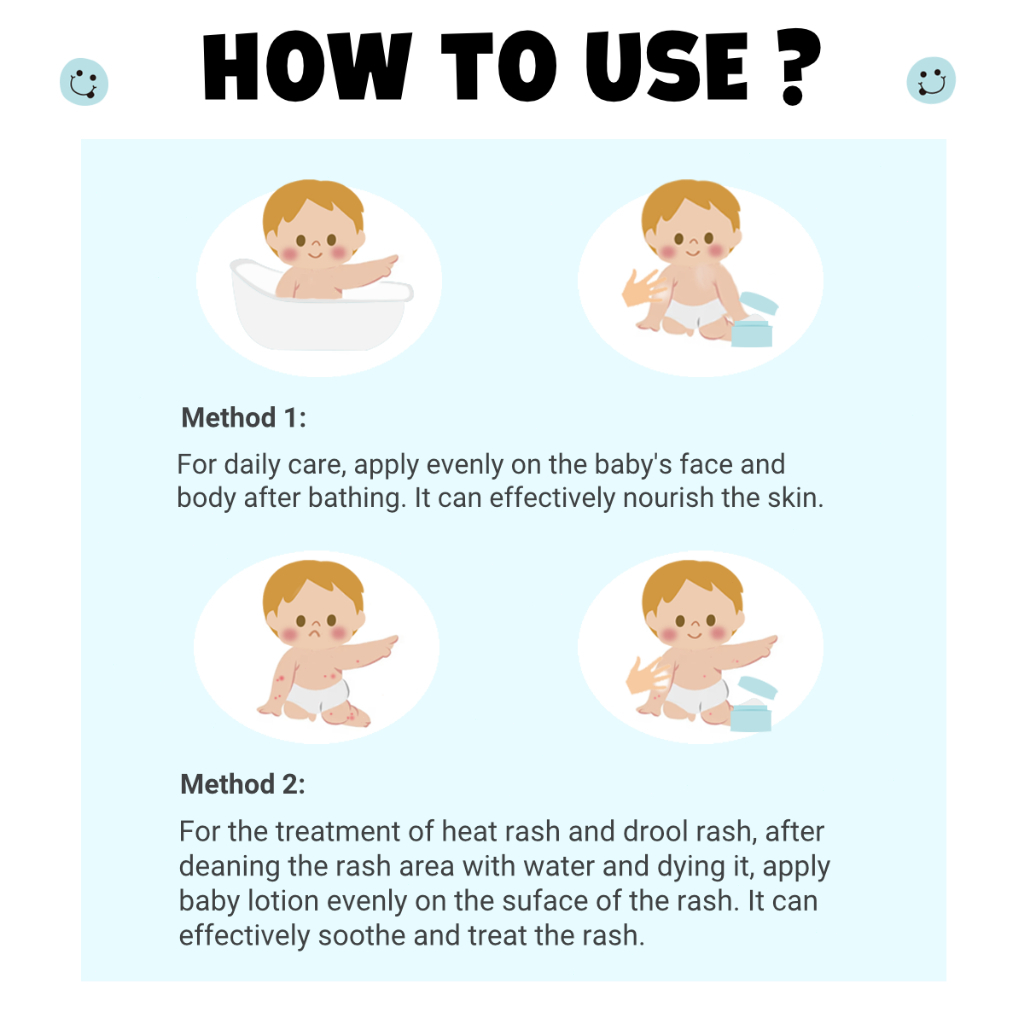 HOW TO USE ?

Method 1:

For daily care, apply evenly on the baby's face and body after bathing. It can effectively nourish the skin.

Method 2:

For the treatment of heat rash and drool rash, after deaning the rash area with water and dying it, apply baby lotion evenly on the suface of the rash. It can effectively soothe and treat the rash.