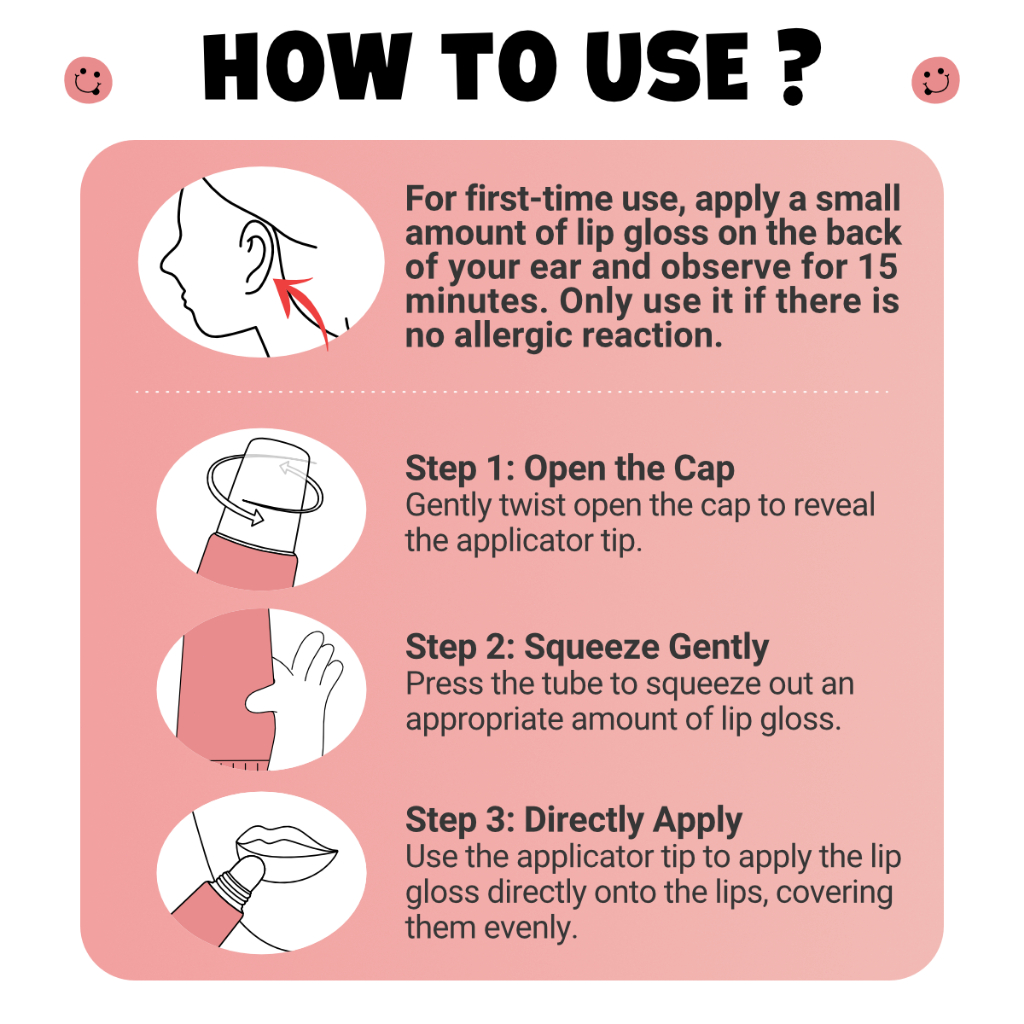 HOW TO USE ?

For first-time use, apply a small amount of lip gloss on the back of your ear and observe for 15 minutes. Only use it if there is no allergic reaction.

Step 1: Open the Cap
Gently twist open the cap to reveal the applicator tip.

Step 2: Squeeze Gently
Press the tube to squeeze out an appropriate amount of lip gloss.

Step 3: Directly Apply
Use the applicator tip to apply the lip gloss directly onto the lips, covering them evenly.