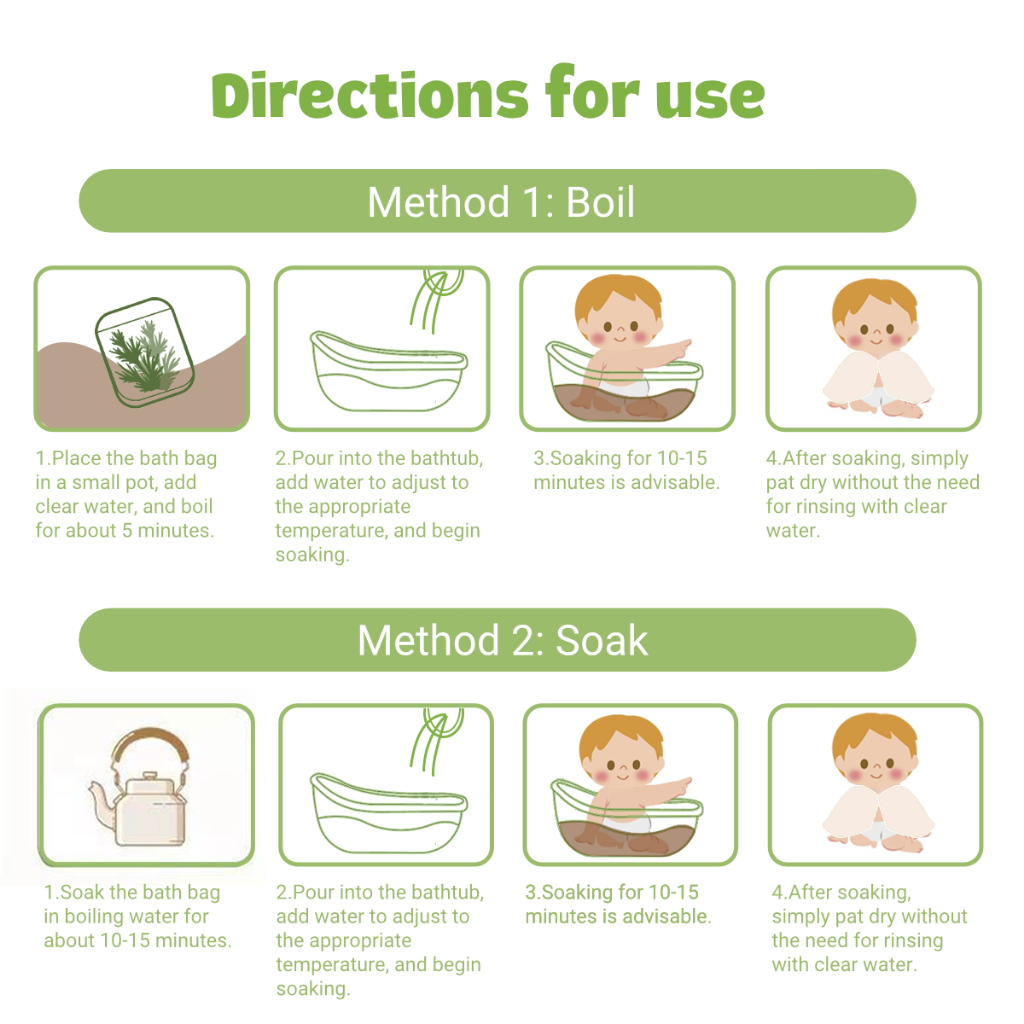 Directions for use

Method 1: Boil

1.Place the bath bag in a small pot, add clear water, and boil for about 5 minutes.

2.Pour into the bathtub, add water to adjust to the appropriate temperature, and begin soaking.

3.Soaking for 10-15 minutes is advisable.

4.After soaking, simply pat dry without the need for rinsing with clear water.

Method 2: Soak

1.Soak the bath bag in boiling water for about 10-15 minutes.

2.Pour into the bathtub, add water to adjust to the appropriate temperature, and begin soaking.

3.Soaking for 10-15 minutes is advisable.

4.After soaking, simply pat dry without the need for rinsing with clear water.