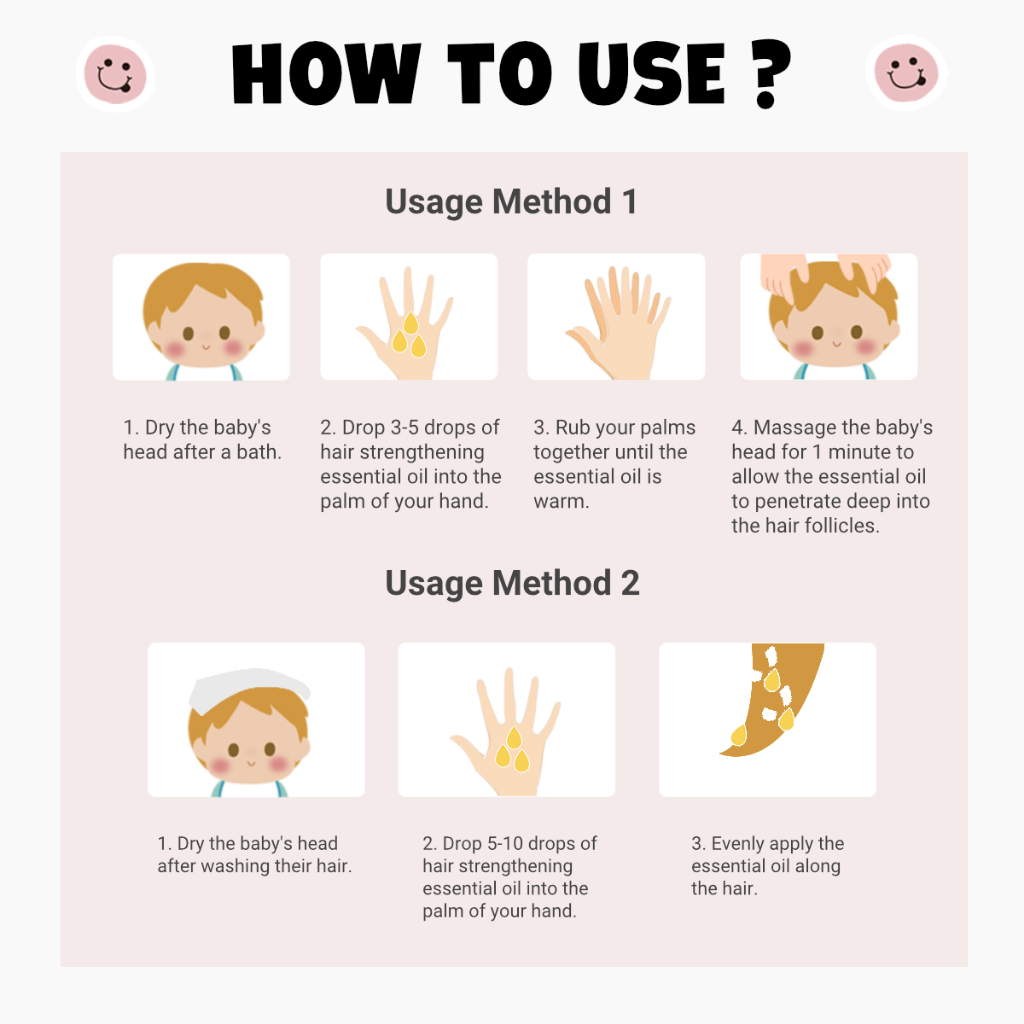 HOW TO USE ?

Usage Method 1

1. Dry the baby's head after a bath.

2. Drop 3-5 drops of hair strengthening essential oil into the palm of your hand.

3. Rub your palms together until the essential oil is warm.

4. Massage the baby's head for 1 minute to allow the essential oil to penetrate deep into the hair follicles.

Usage Method 2

1. Dry the baby's head after washing their hair.

2. Drop 5-10 drops of hair strengthening essential oil into the palm of your hand.

3. Evenly apply the essential oil along the hair.