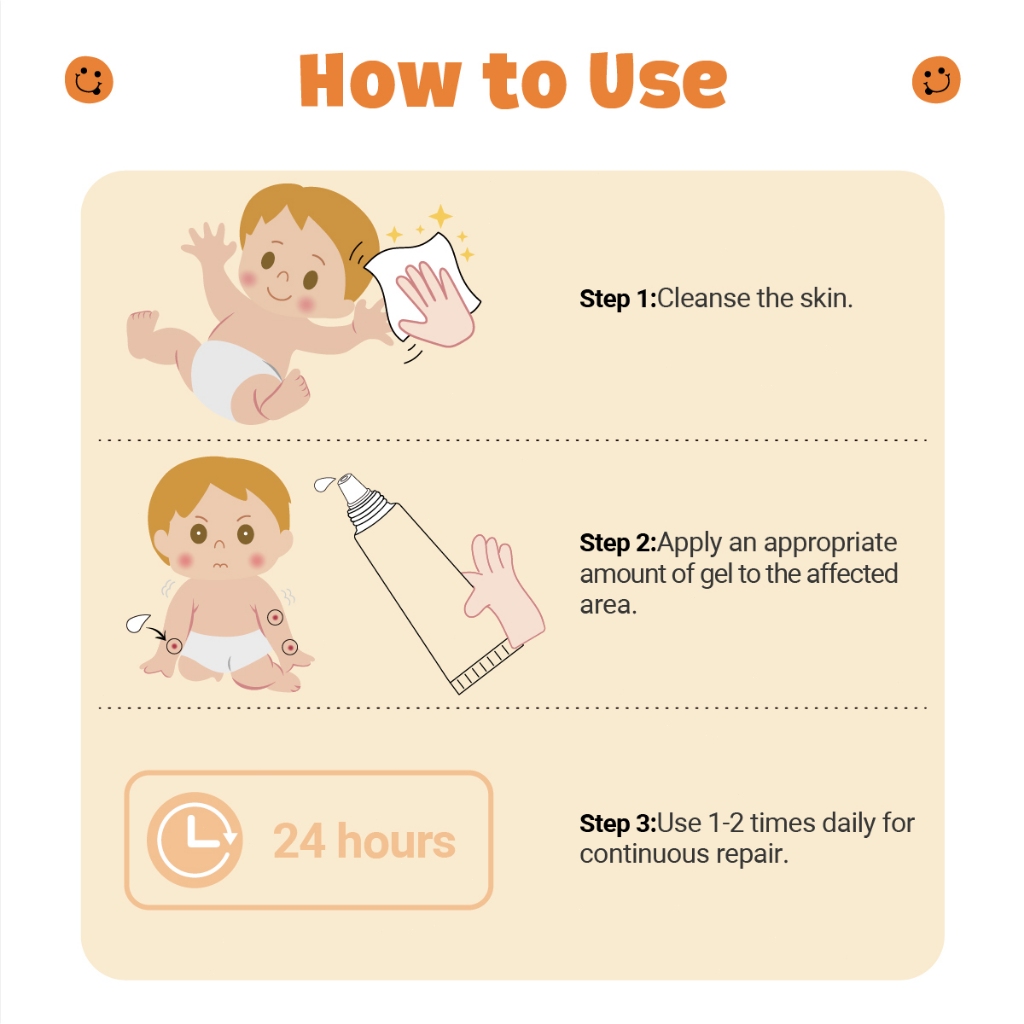 How to Use

Step 1:Cleanse the skin.

Step 2:Apply an appropriate amount of gel to the affected area.

24 hours

Step 3:Use 1-2 times daily for continuous repair.