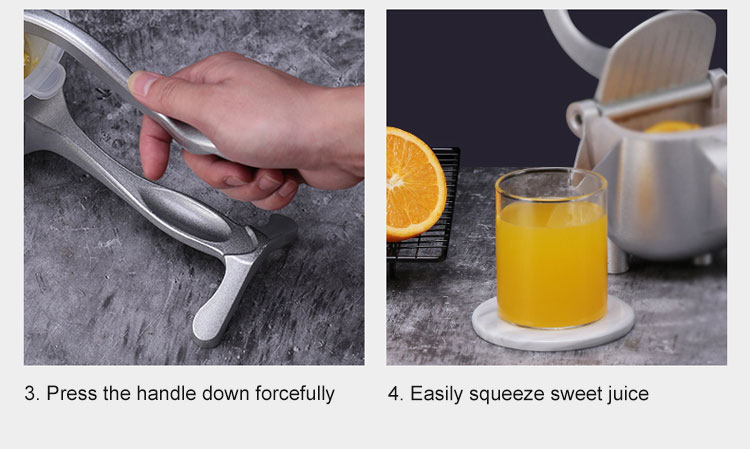 3. Press the handle down forcefully

4. Easily squeeze sweet juice